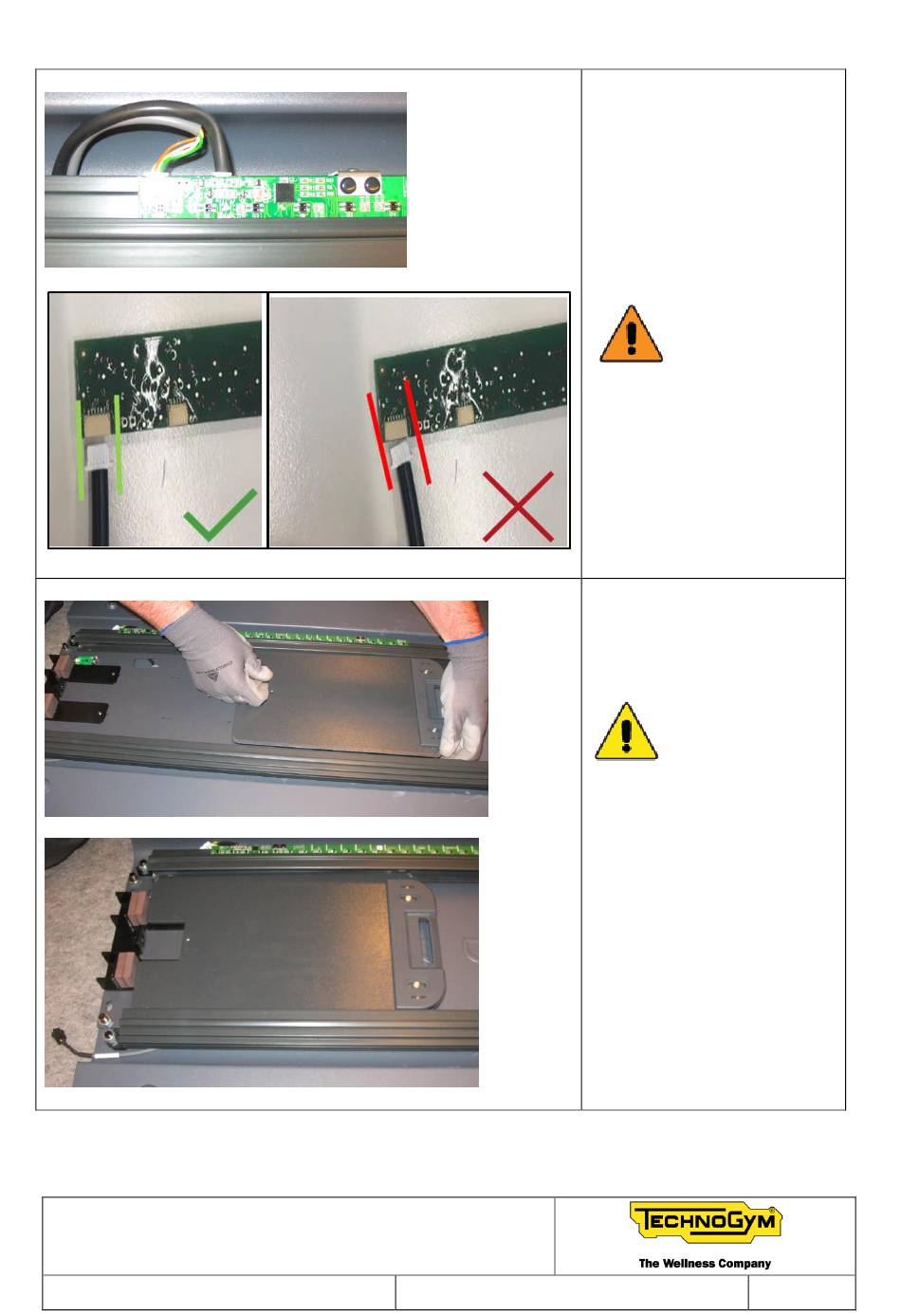 TECHNOGYM

The Wellness Company