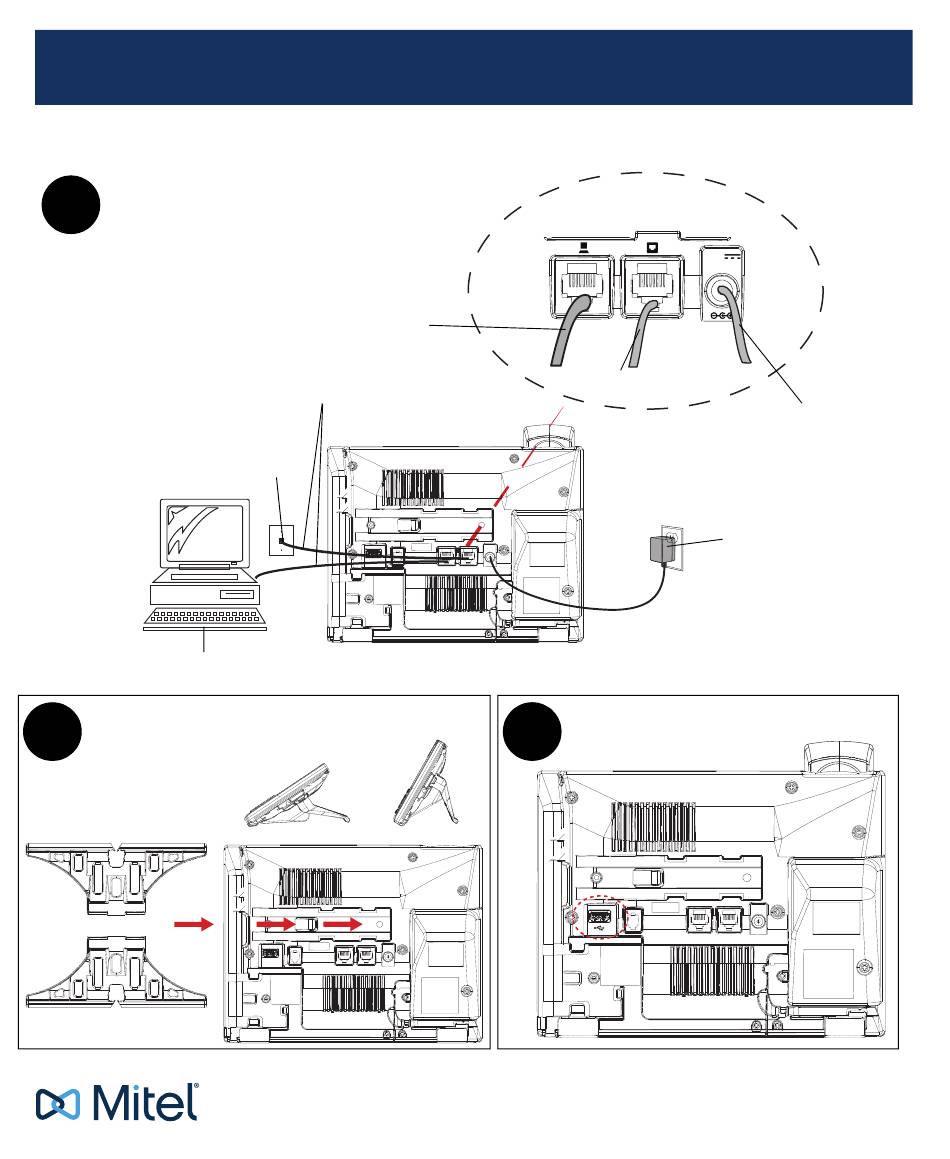 Mitel®