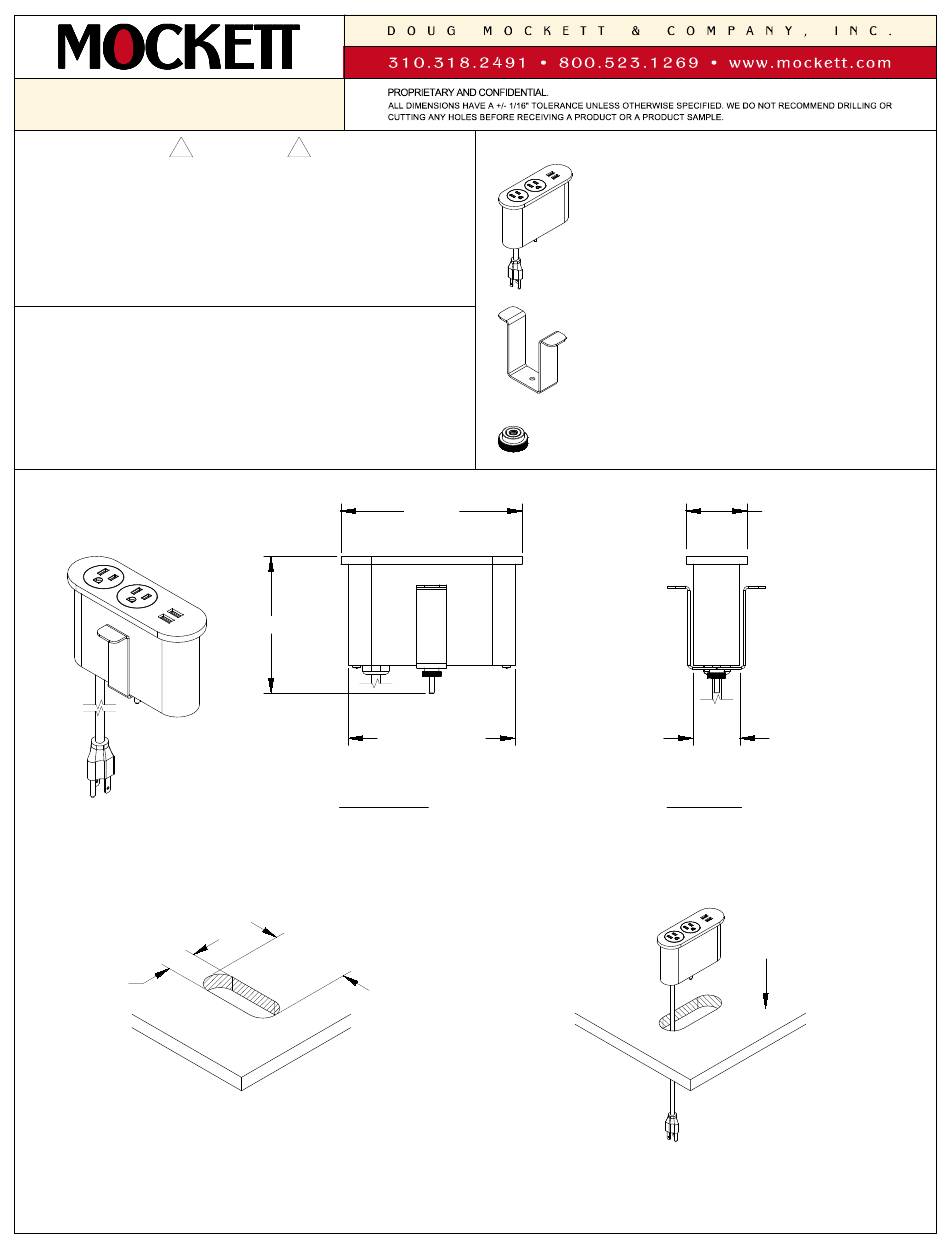 MOCKETT

DOUG MOCKETT & COMPANY, INC.

310.318.2491 • 800.523.1269 • www.mockett.com

PROPRIETARY AND CONFIDENTIAL.
ALL DIMENSIONS HAVE A +/- 1/16" TOLERANCE UNLESS OTHERWISE SPECIFIED. WE DO NOT RECOMMEND DRILLING OR CUTTING ANY HOLES BEFORE RECEIVING A PRODUCT OR A PRODUCT SAMPLE.