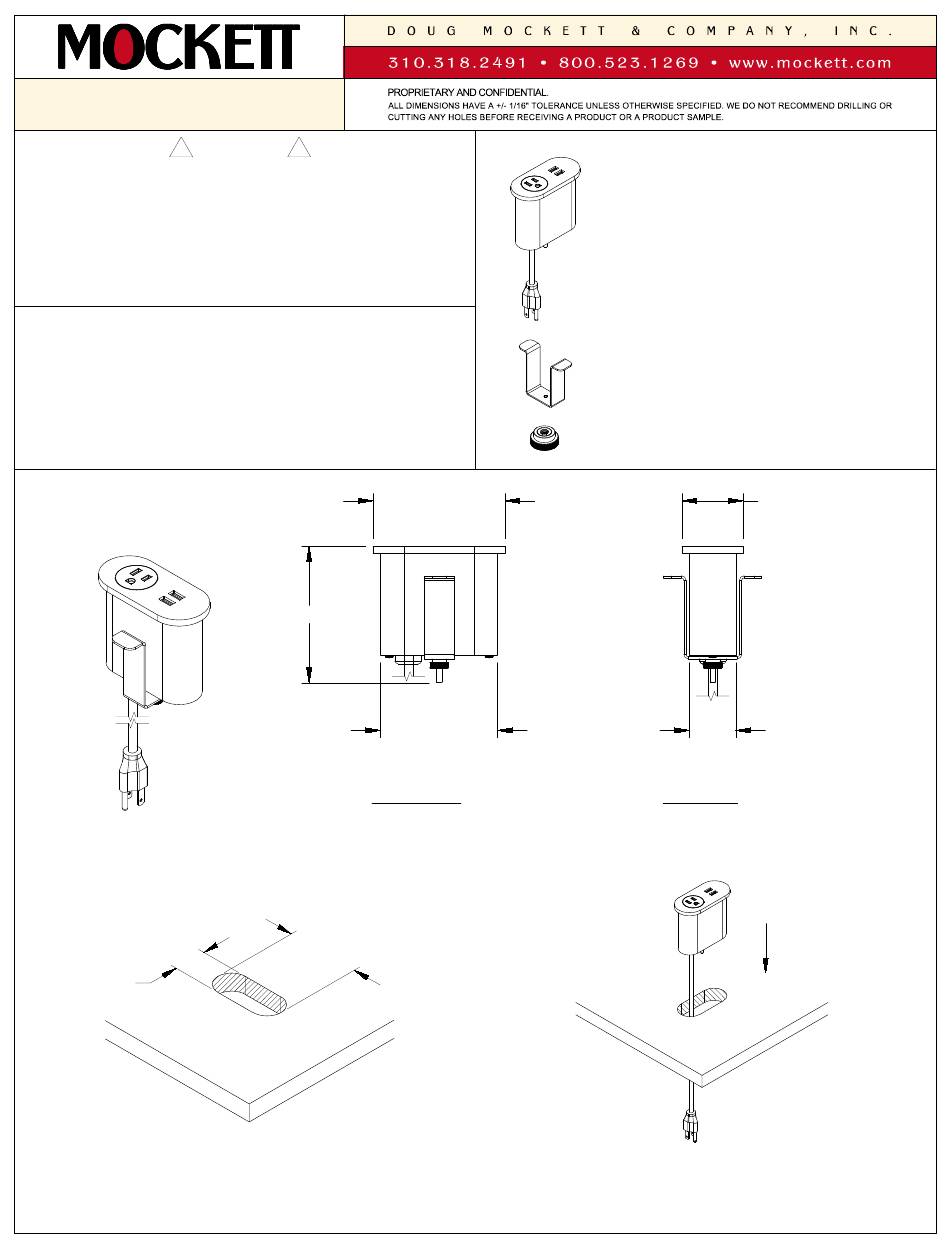 MOCKETT

DOUG MOCKETT & COMPANY, INC.

310.318.2491 • 800.523.1269 • www.mockett.com

PROPRIETARY AND CONFIDENTIAL.
ALL DIMENSIONS HAVE A +/- 1/16" TOLERANCE UNLESS OTHERWISE SPECIFIED. WE DO NOT RECOMMEND DRILLING OR CUTTING ANY HOLES BEFORE RECEIVING A PRODUCT OR A PRODUCT SAMPLE.