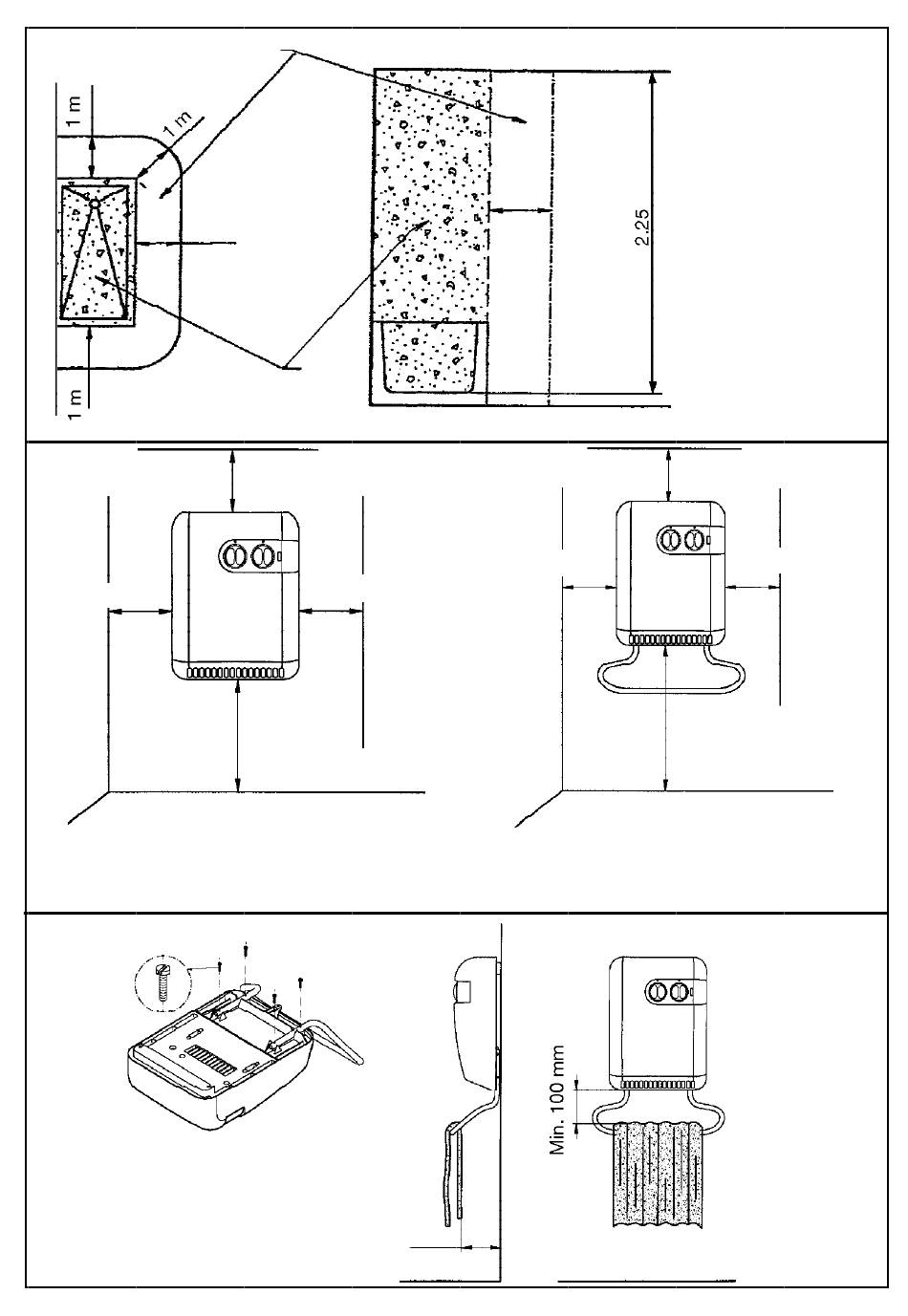 1 m
1 m
1 m
2.25
Min. 100 mm