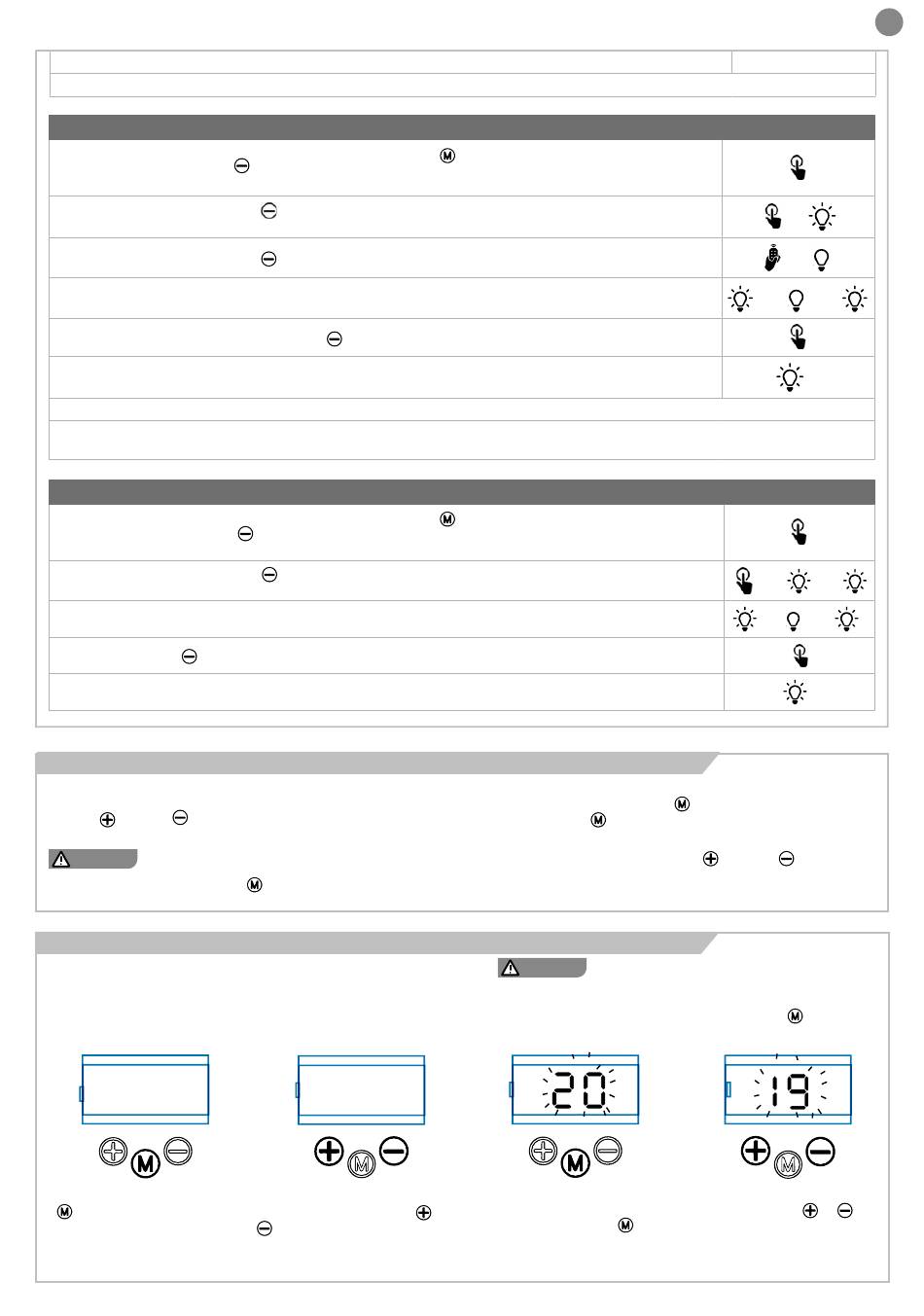 20

19