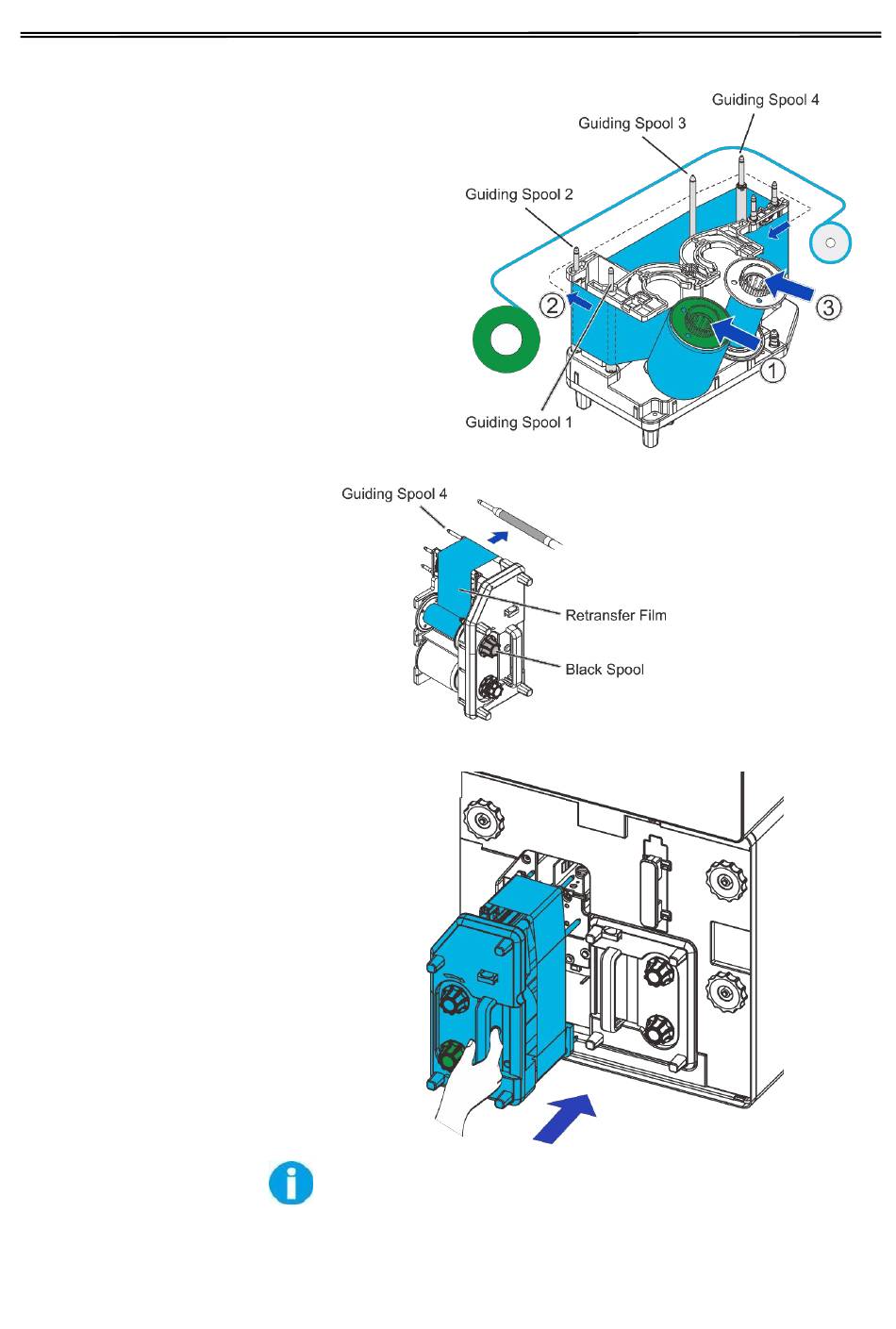 Guiding Spool 4
Guiding Spool 3
Guiding Spool 2
②
③
①
Guiding Spool 1

Guiding Spool 4
Retransfer Film
Black Spool