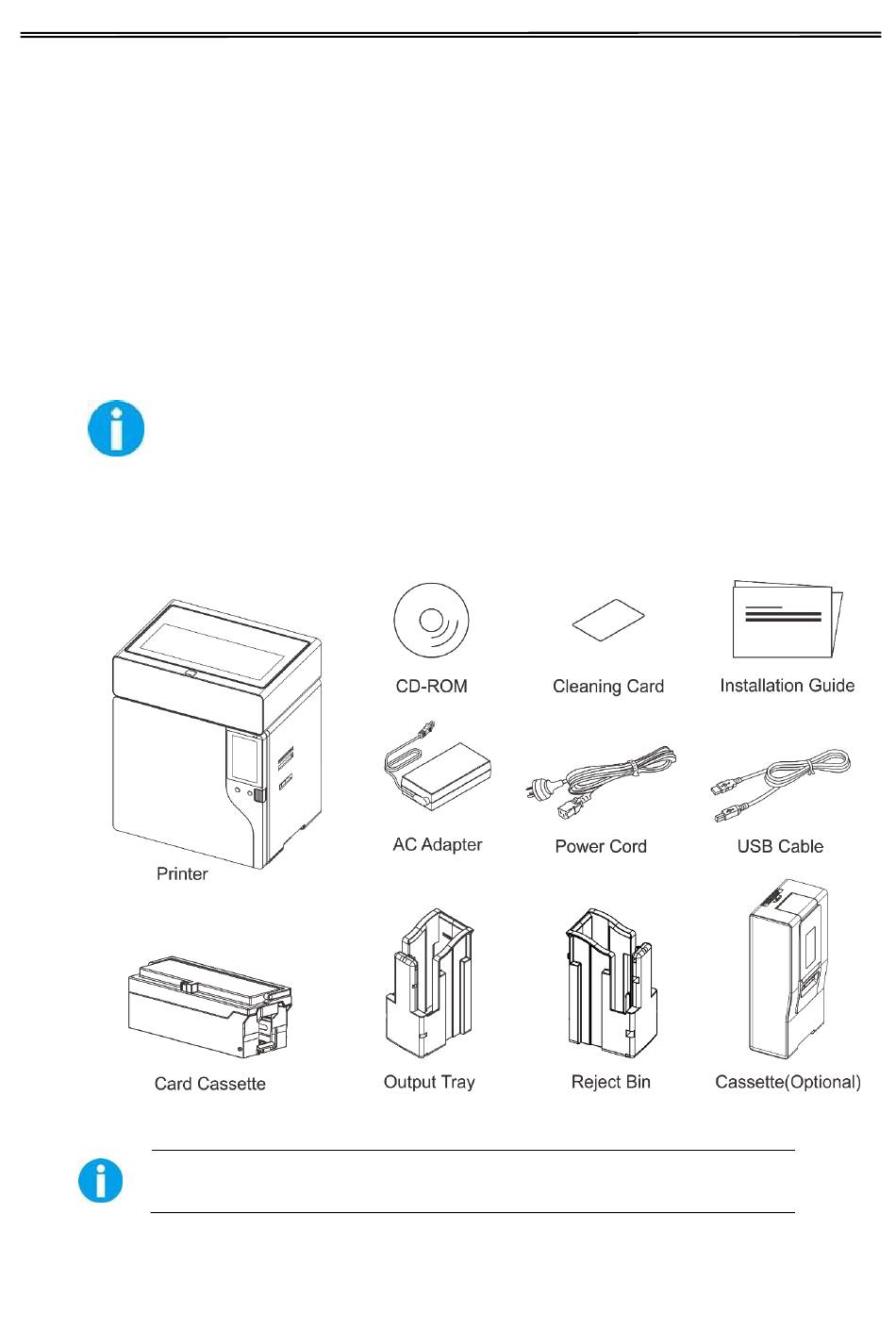 CD-ROM

Cleaning Card

Installation Guide

AC Adapter

Power Cord

USB Cable

Printer

Card Cassette

Output Tray

Reject Bin

Cassette(Optional)