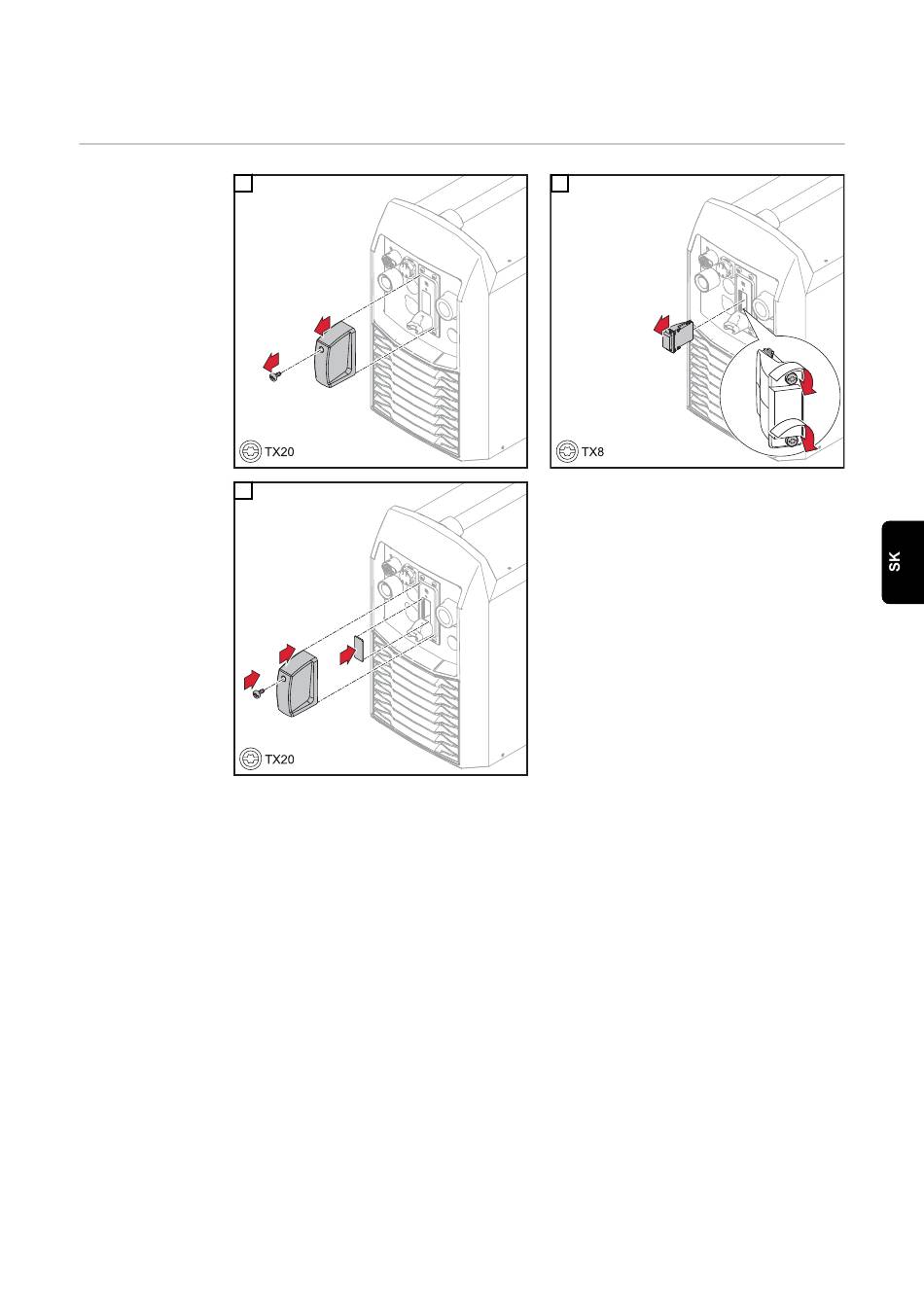 TX20

TX8

TX20

SK