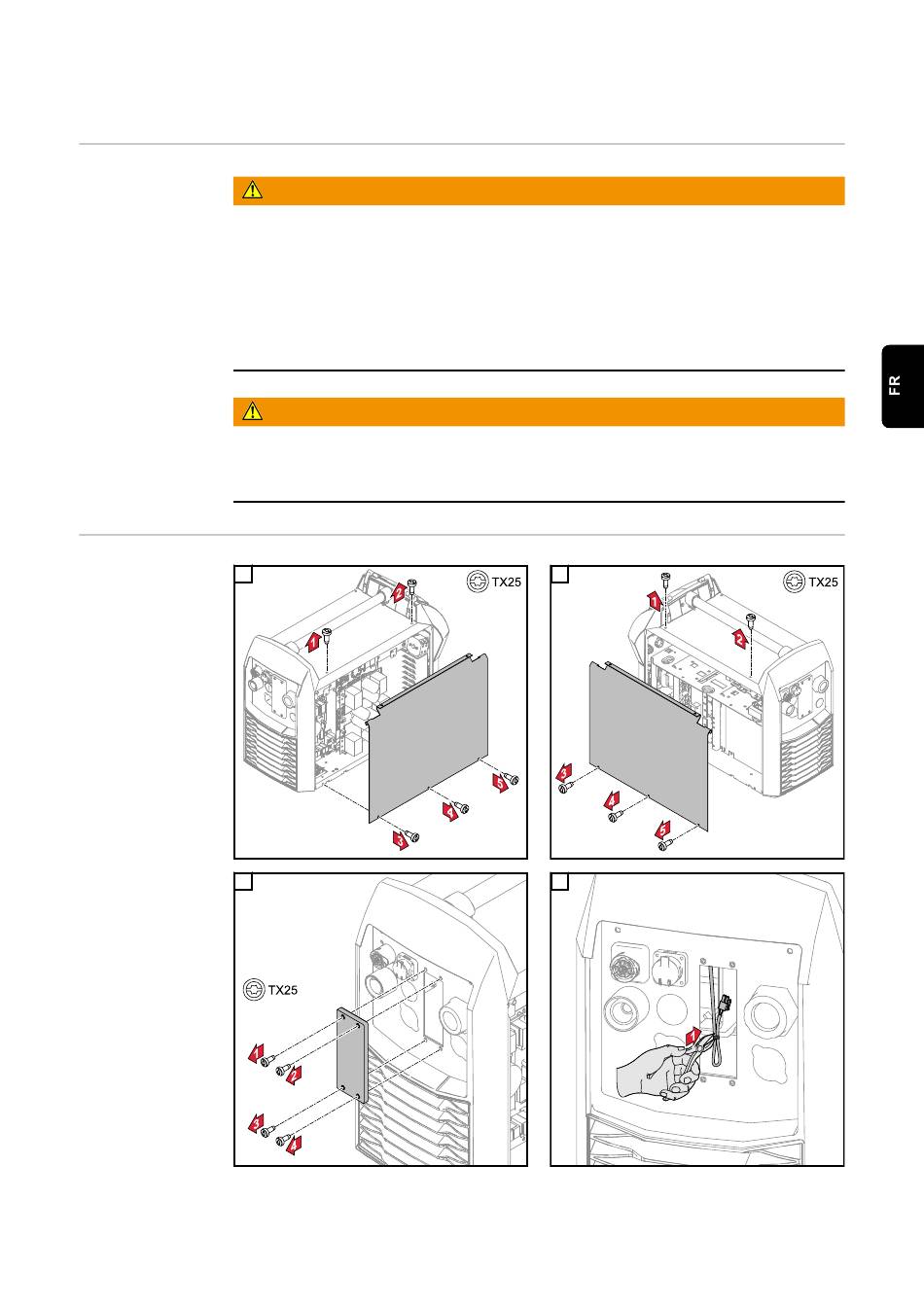 FR

TX25

1

2

3

4

5

TX25

1

2

3

4

5

TX25

1

2

3

4

1