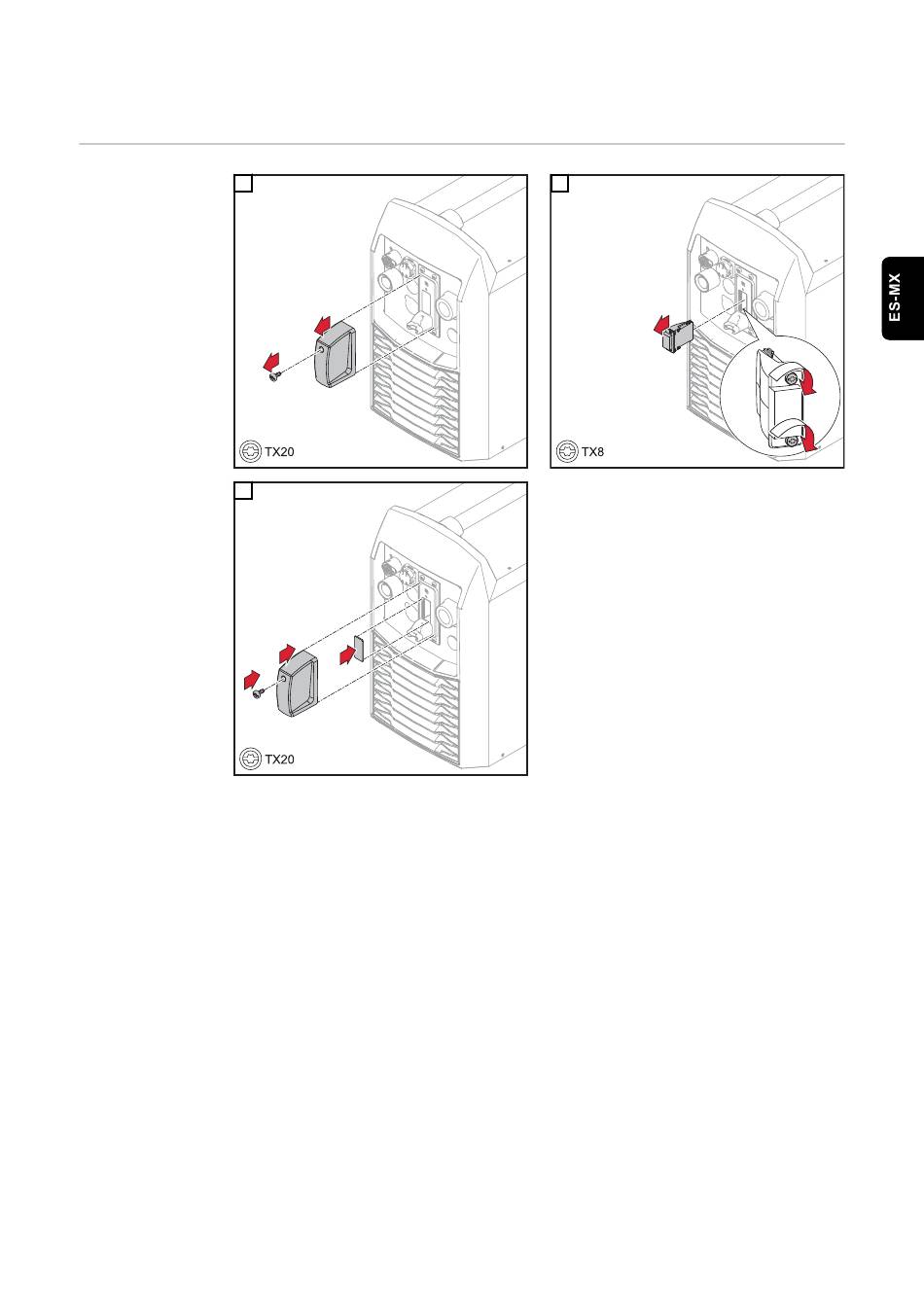 TX20

TX8

TX20

ES-MX