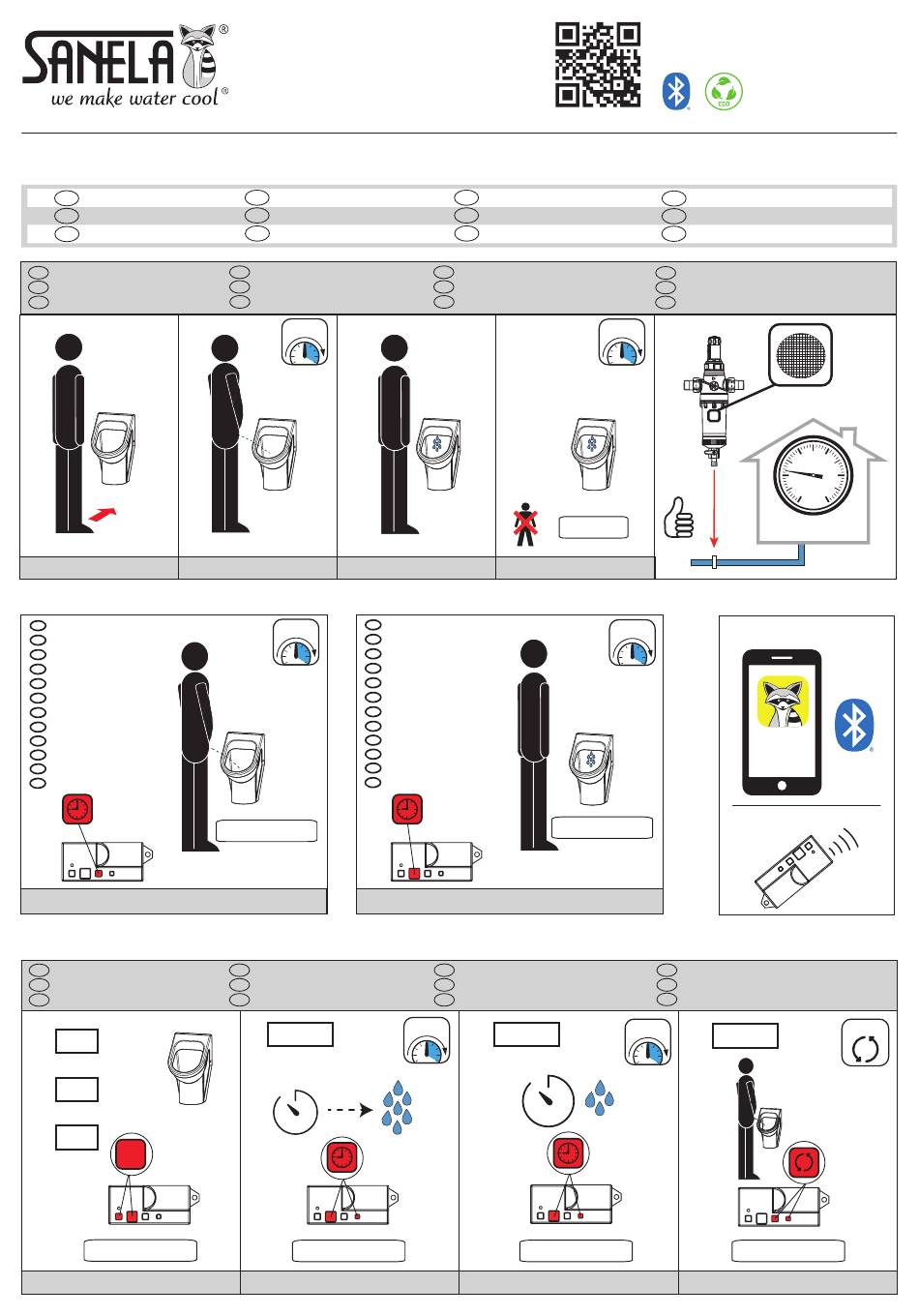 SANELA®
we make water cool®

eco