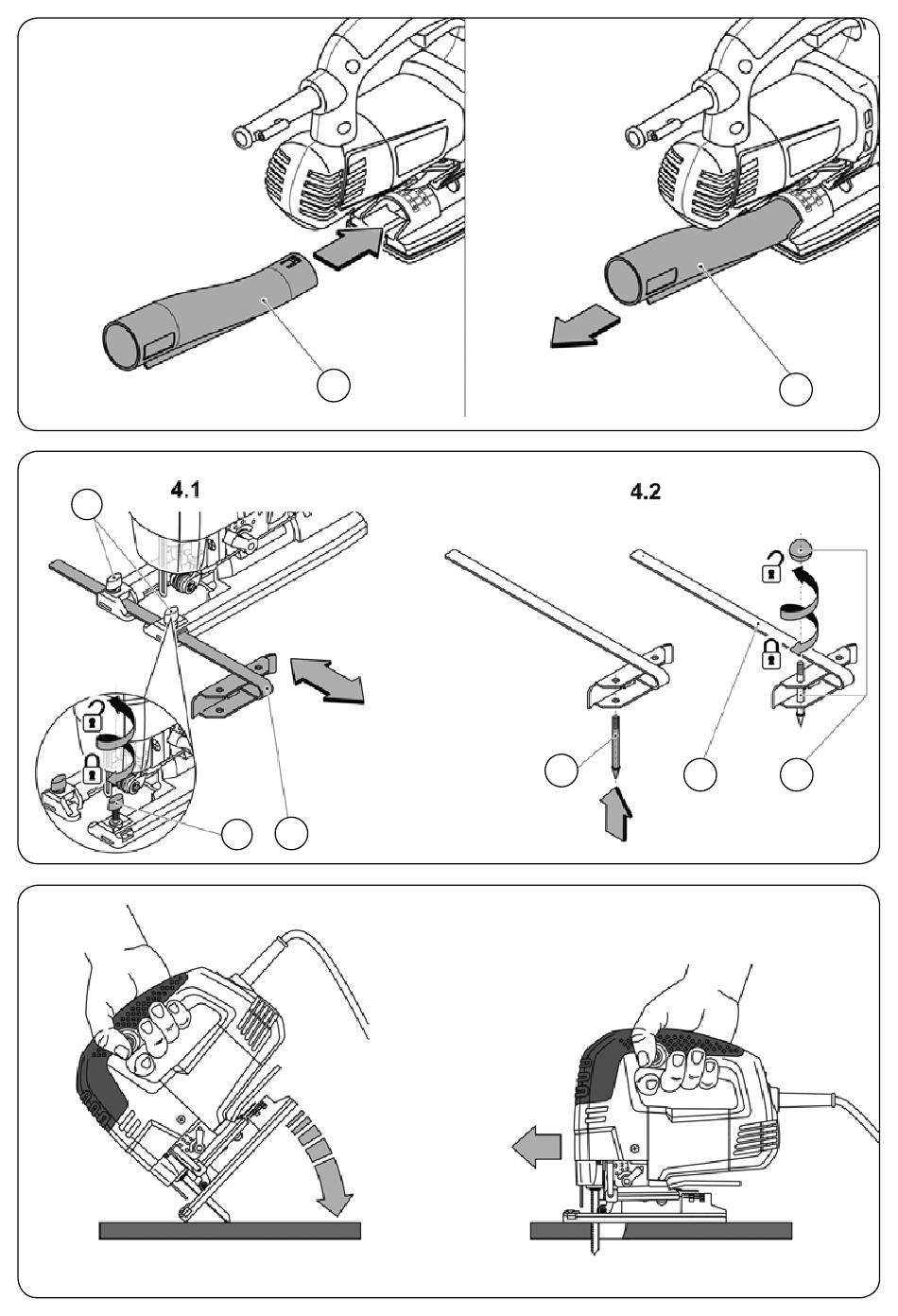 4.1

4.2