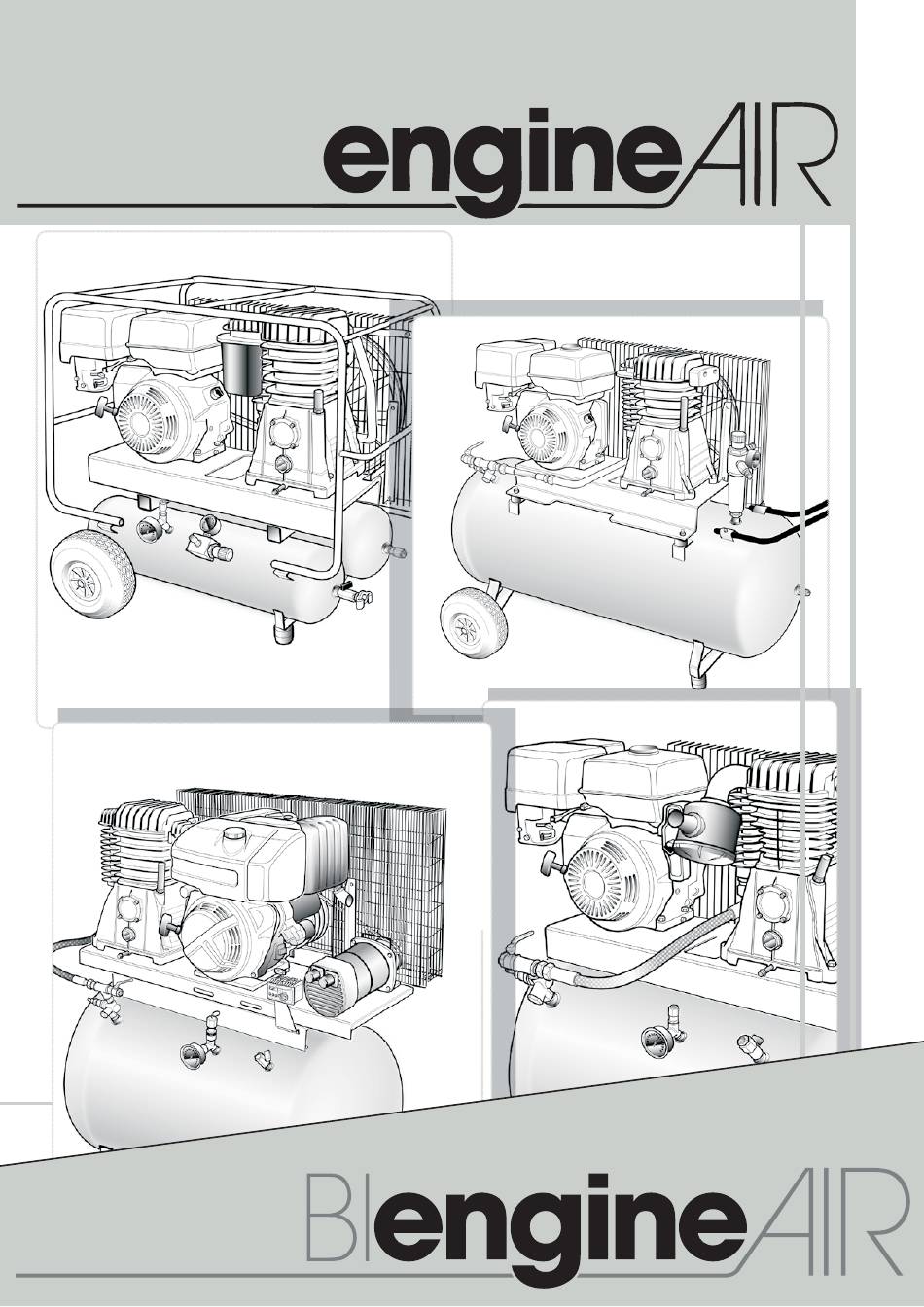 engineAIR

BIengineAIR