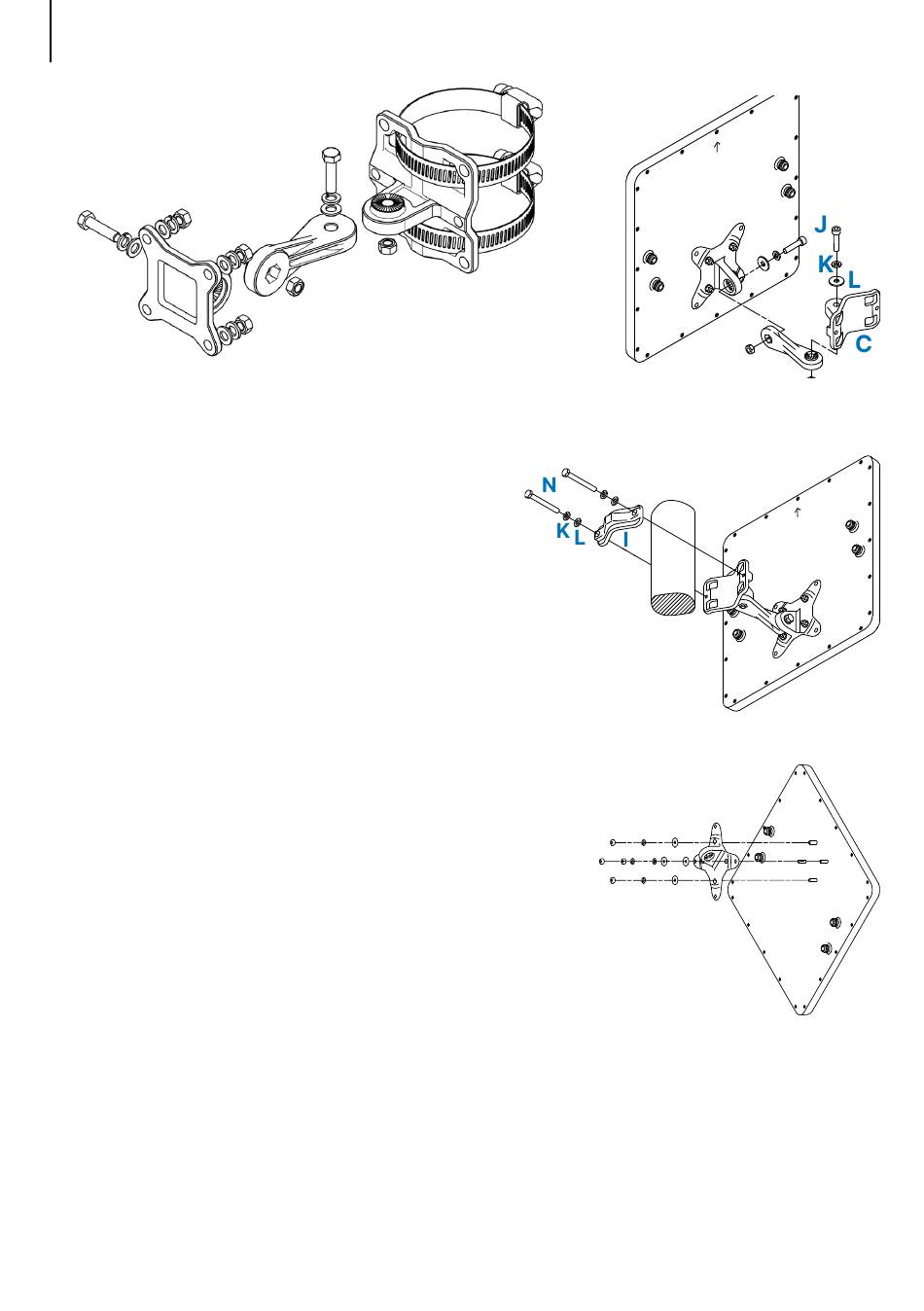 J
K
L
C

N
K
L
I