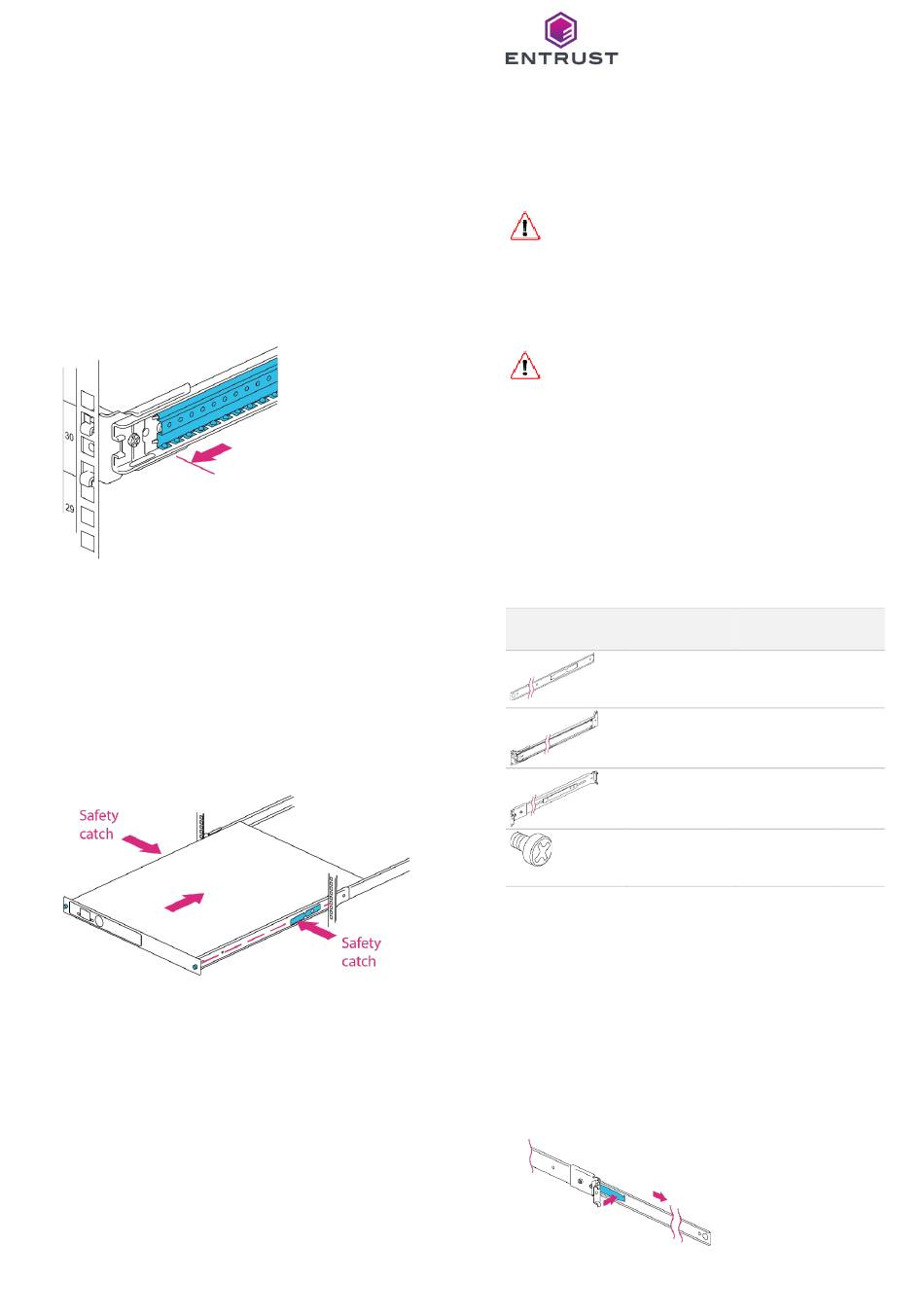 ENTRUST

30

29

Safety catch

Safety catch