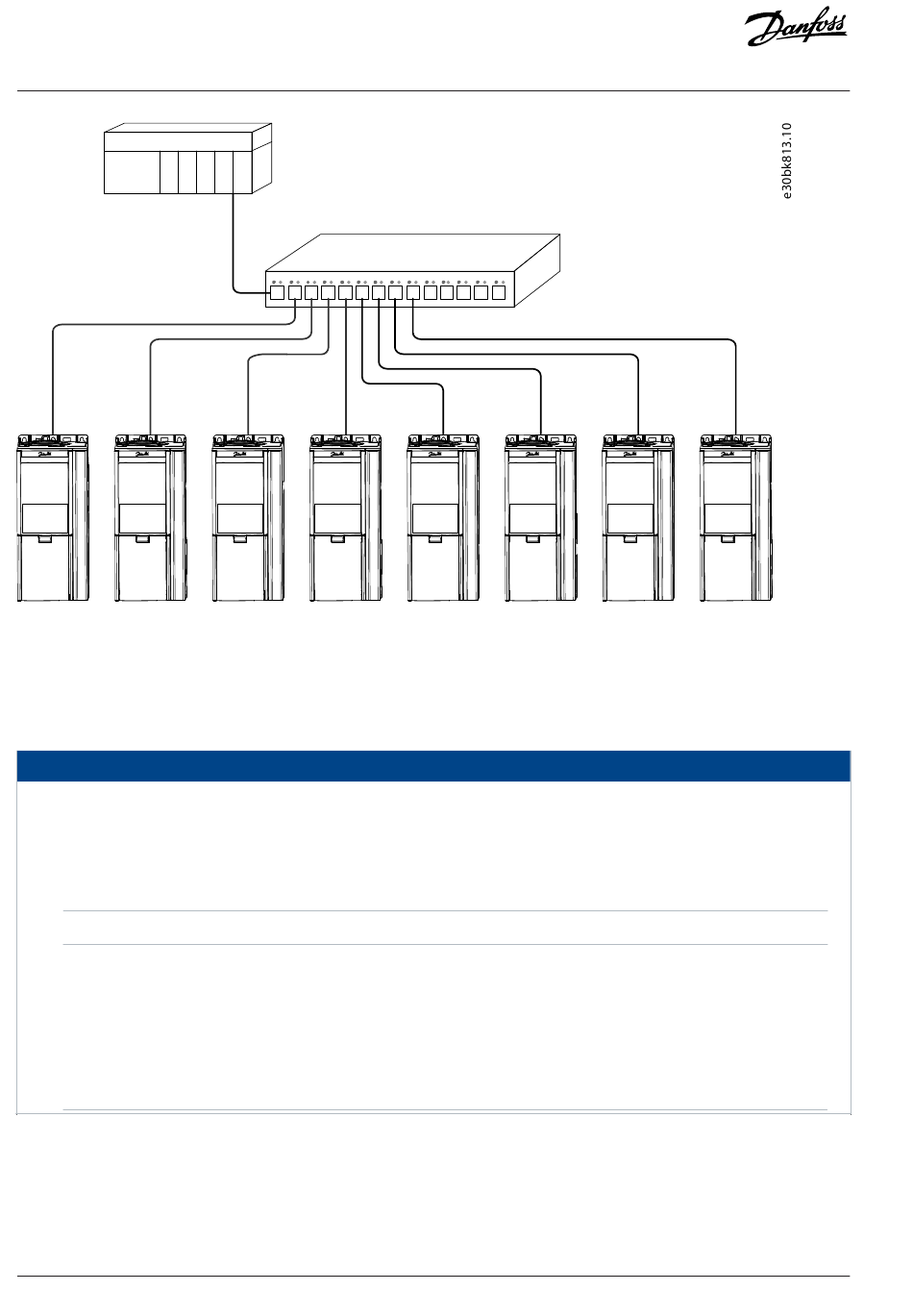 Danfoss

e30bk813.10