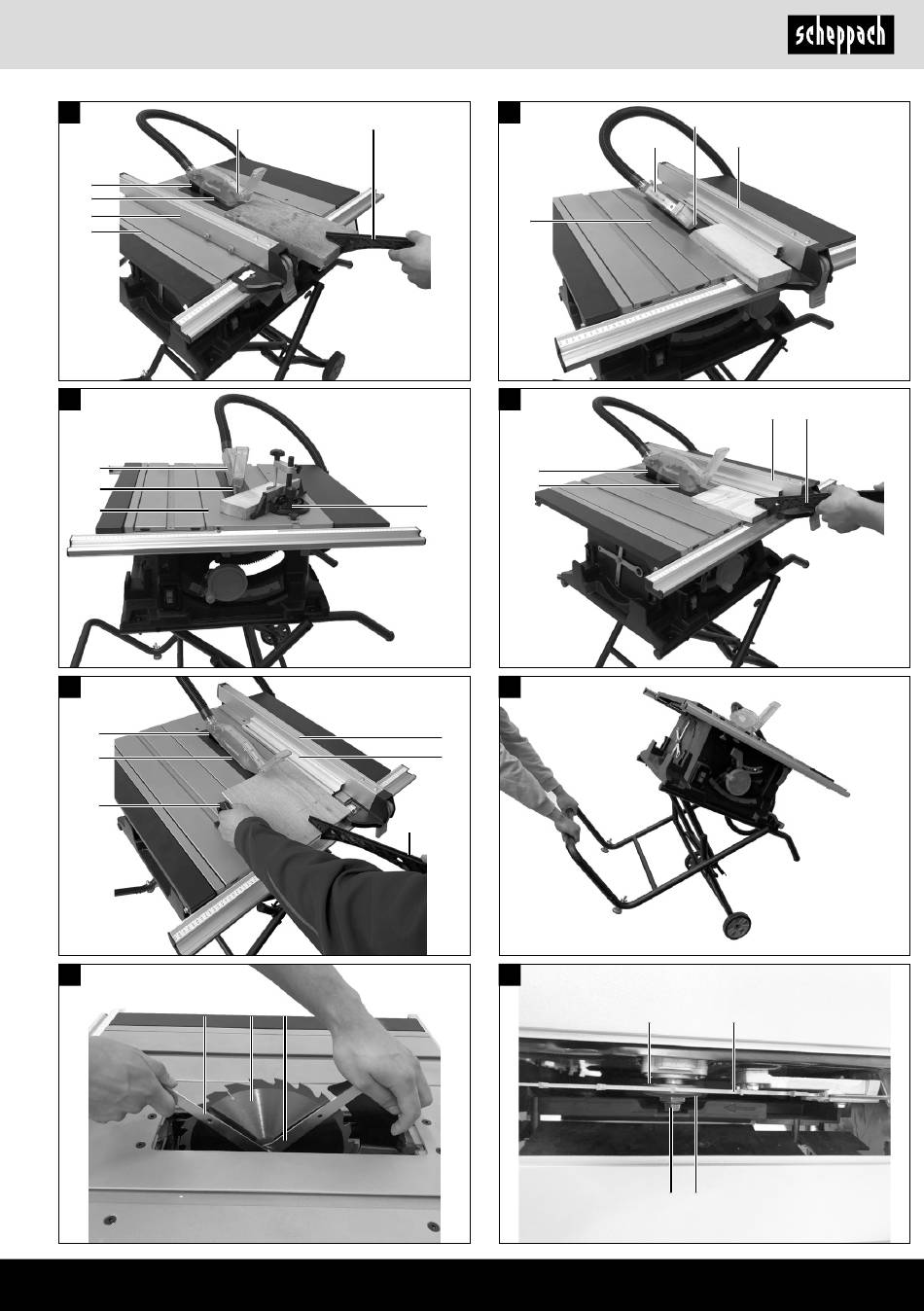 scheppach