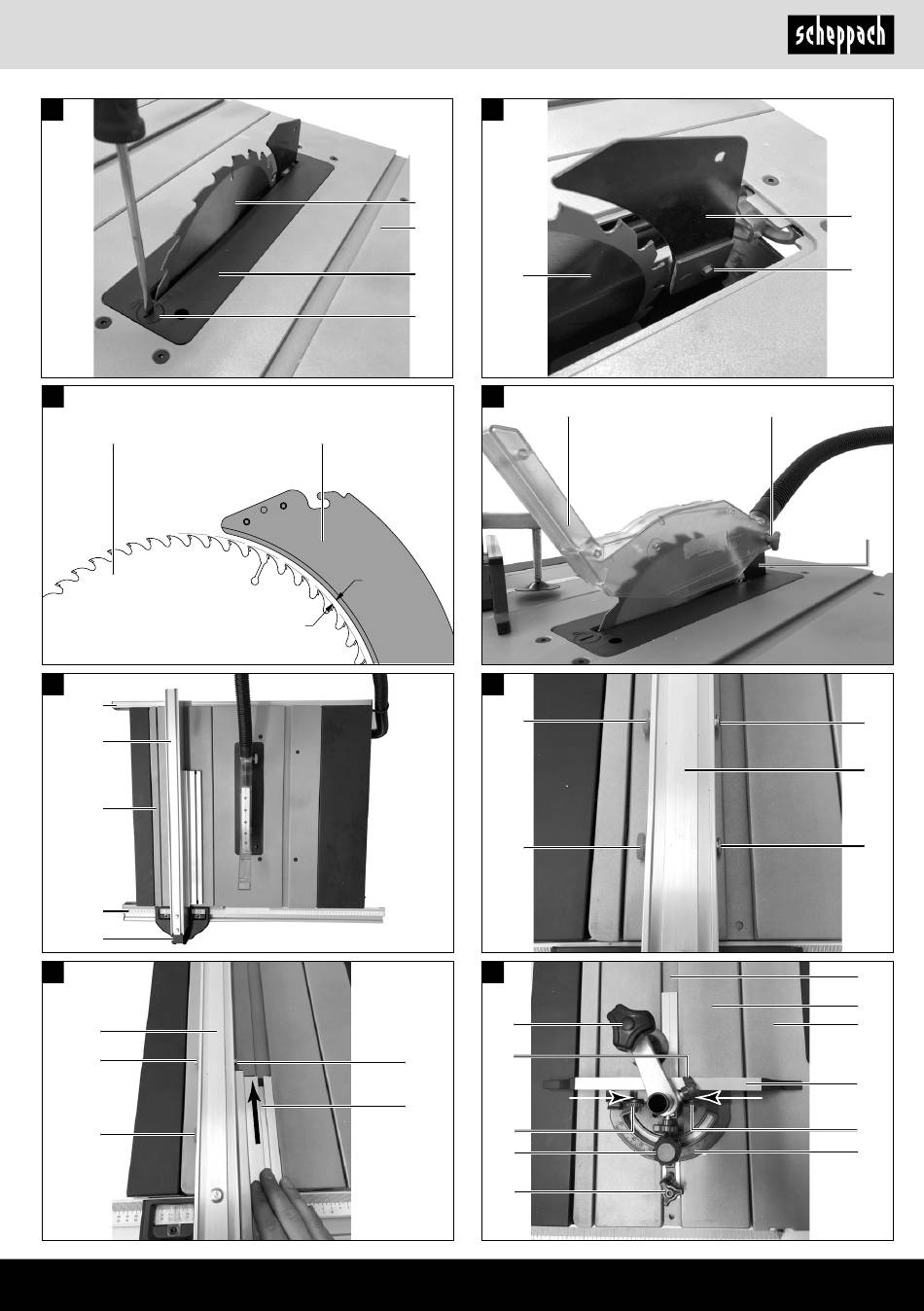 scheppach