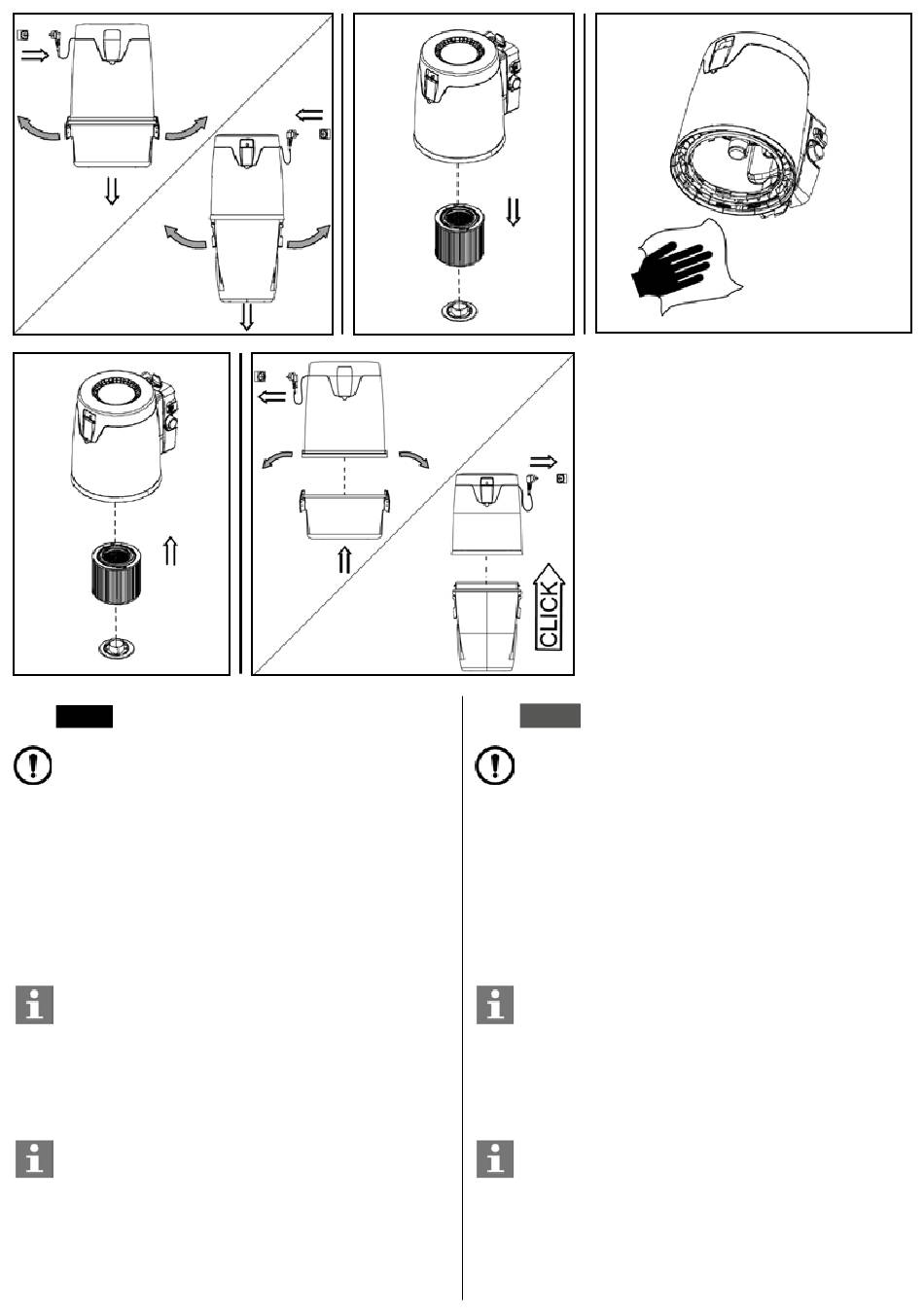 CLICK