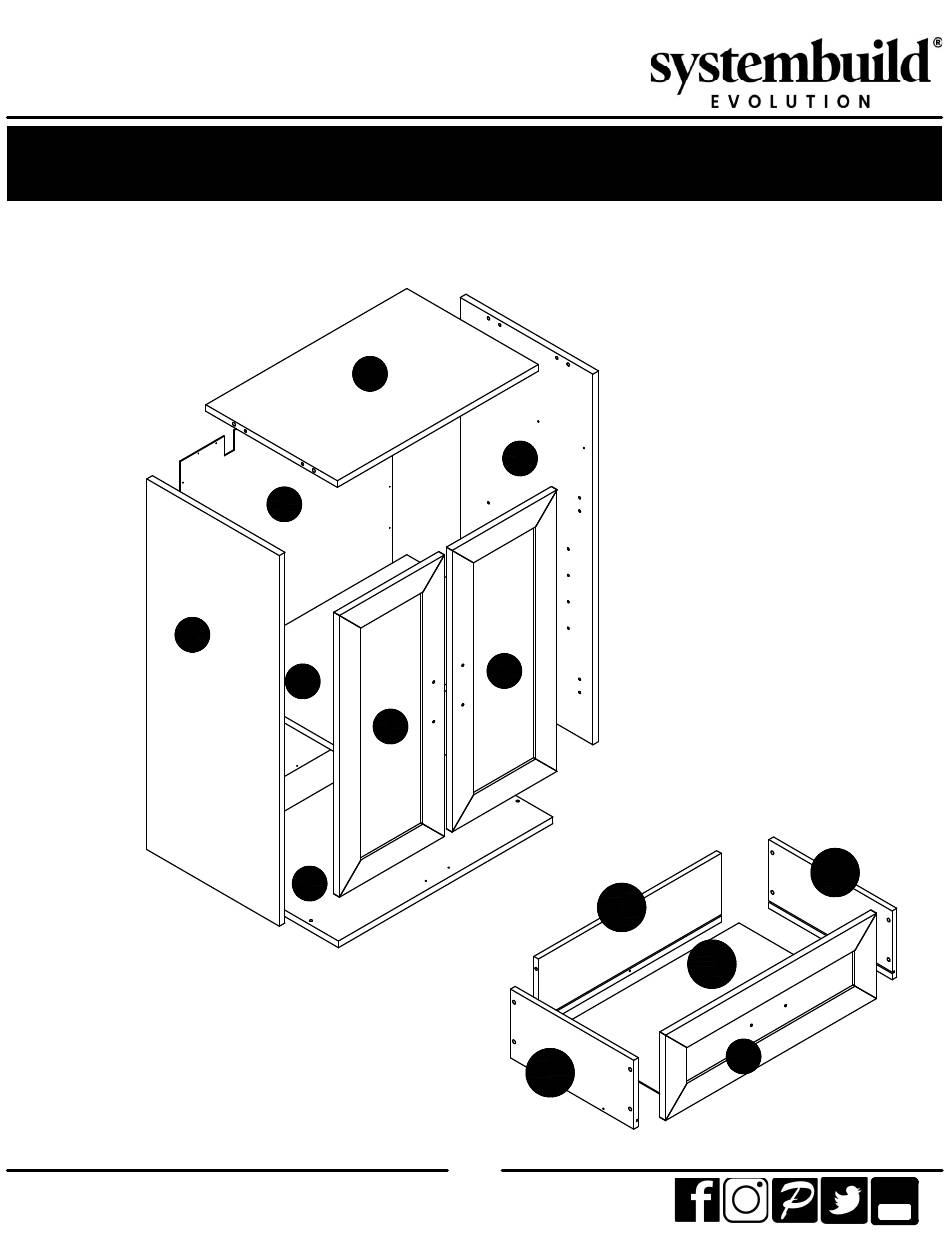 systembuild®
EVOLUTION