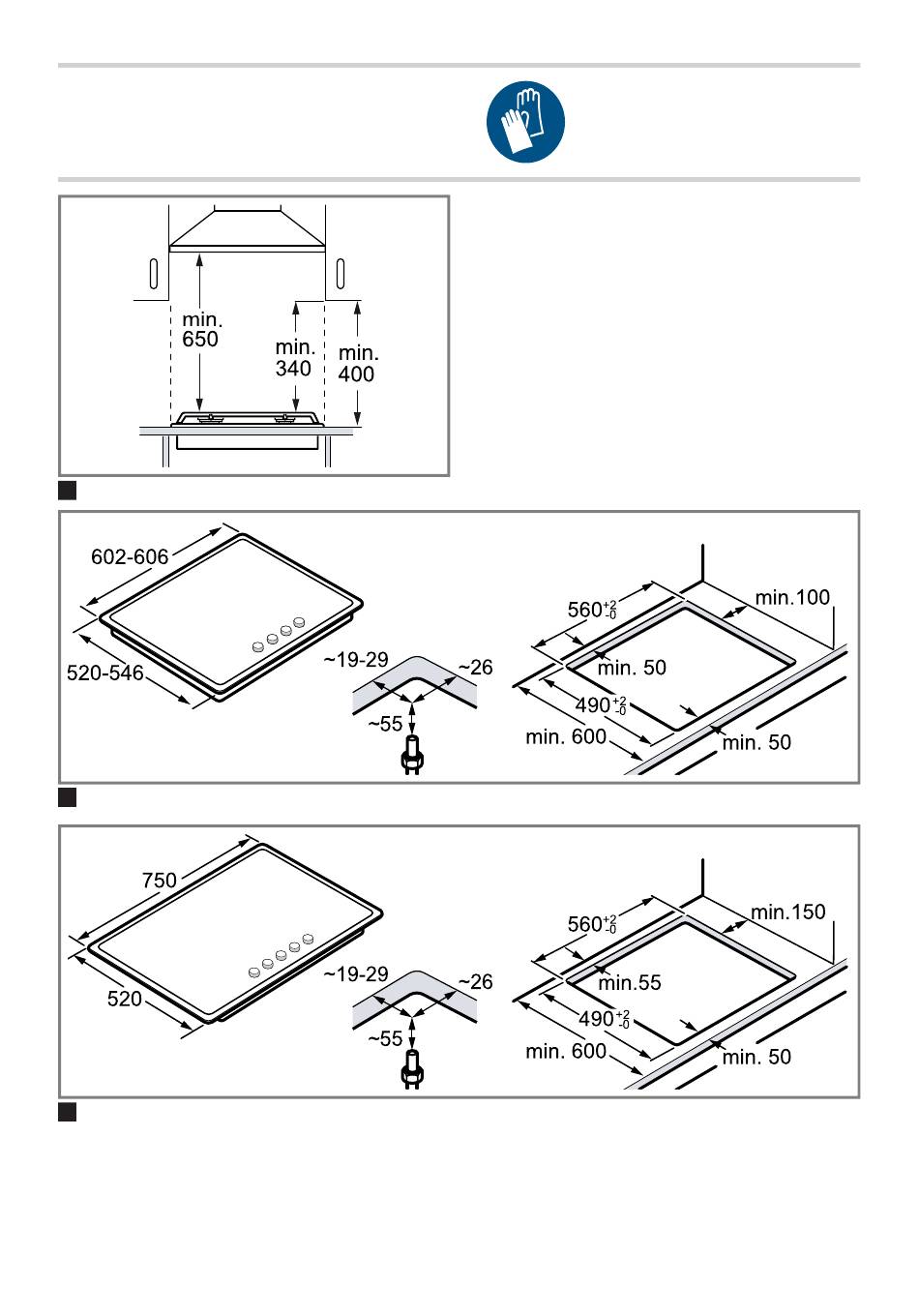 min. 650

min. 340

min. 400

602-606

520-546

~19-29

~26

~55

$560^{+2}_{-0}$

min.100

min. 50

$490^{+2}_{-0}$

min. 600

min. 50

750

520

~19-29

~26

~55

$560^{+2}_{-0}$

min.150

min.55

$490^{+2}_{-0}$

min. 600

min. 50