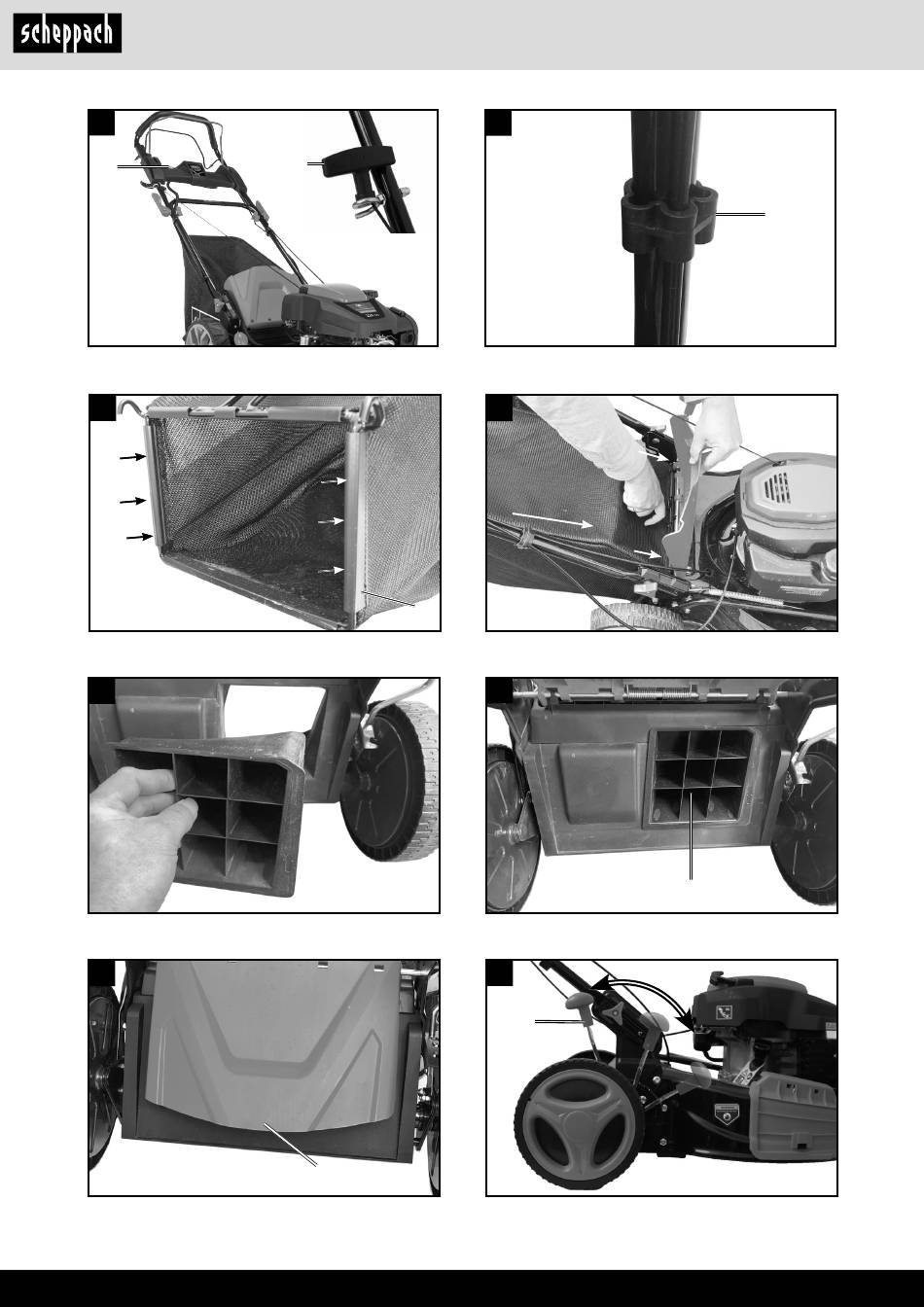 scheppach