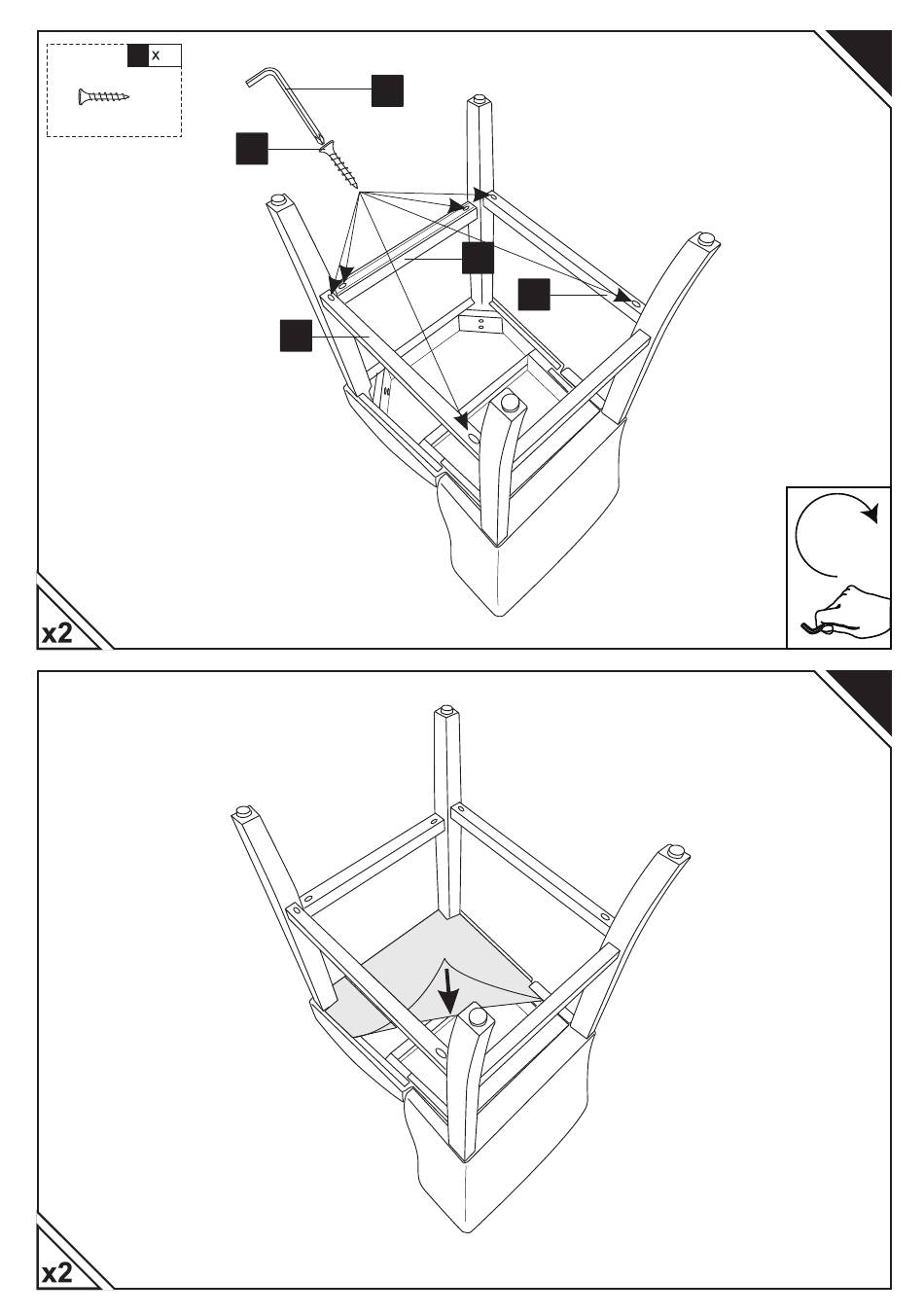 x

x2

x2