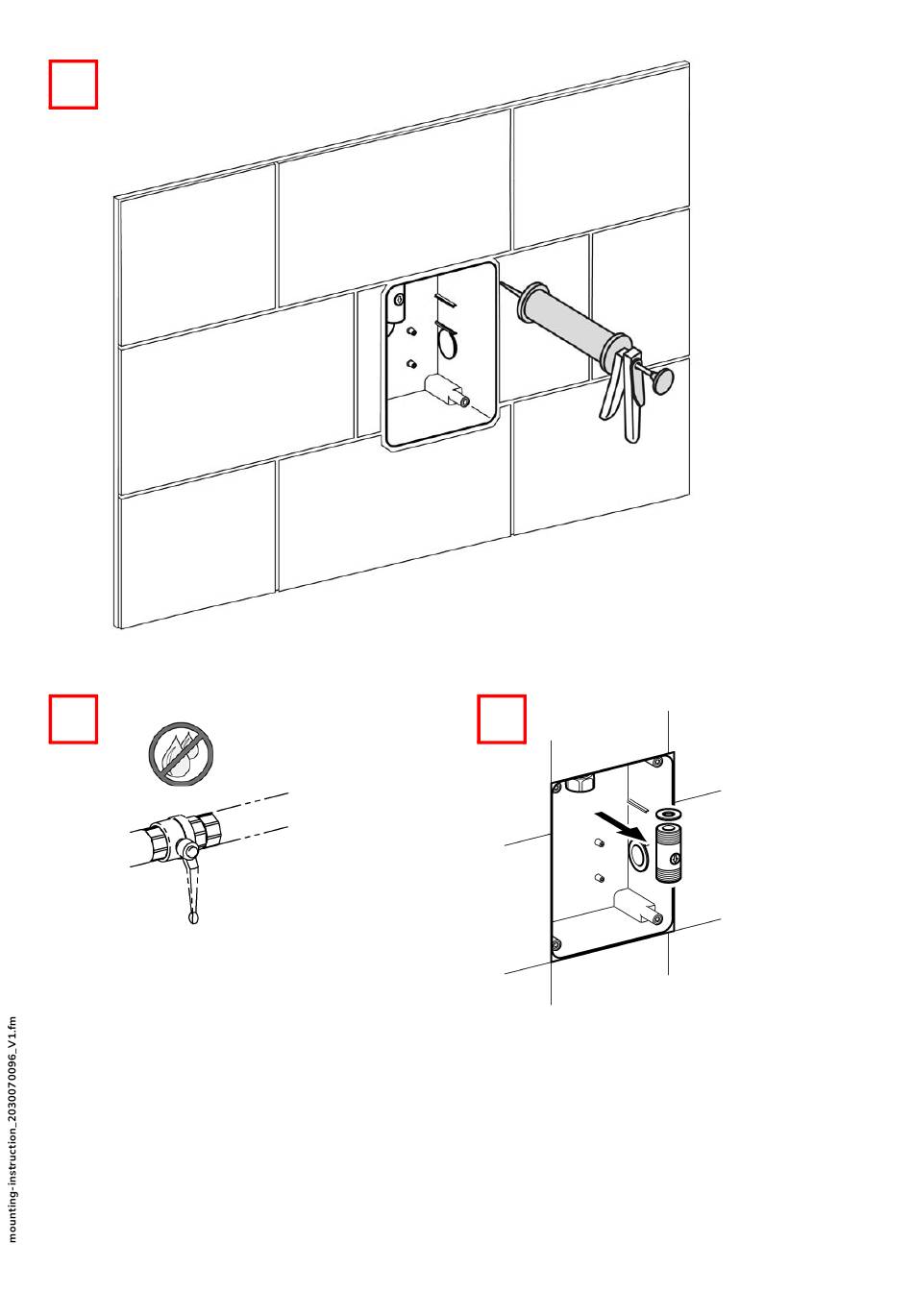 mounting-instruction_2030070096_V1.fm