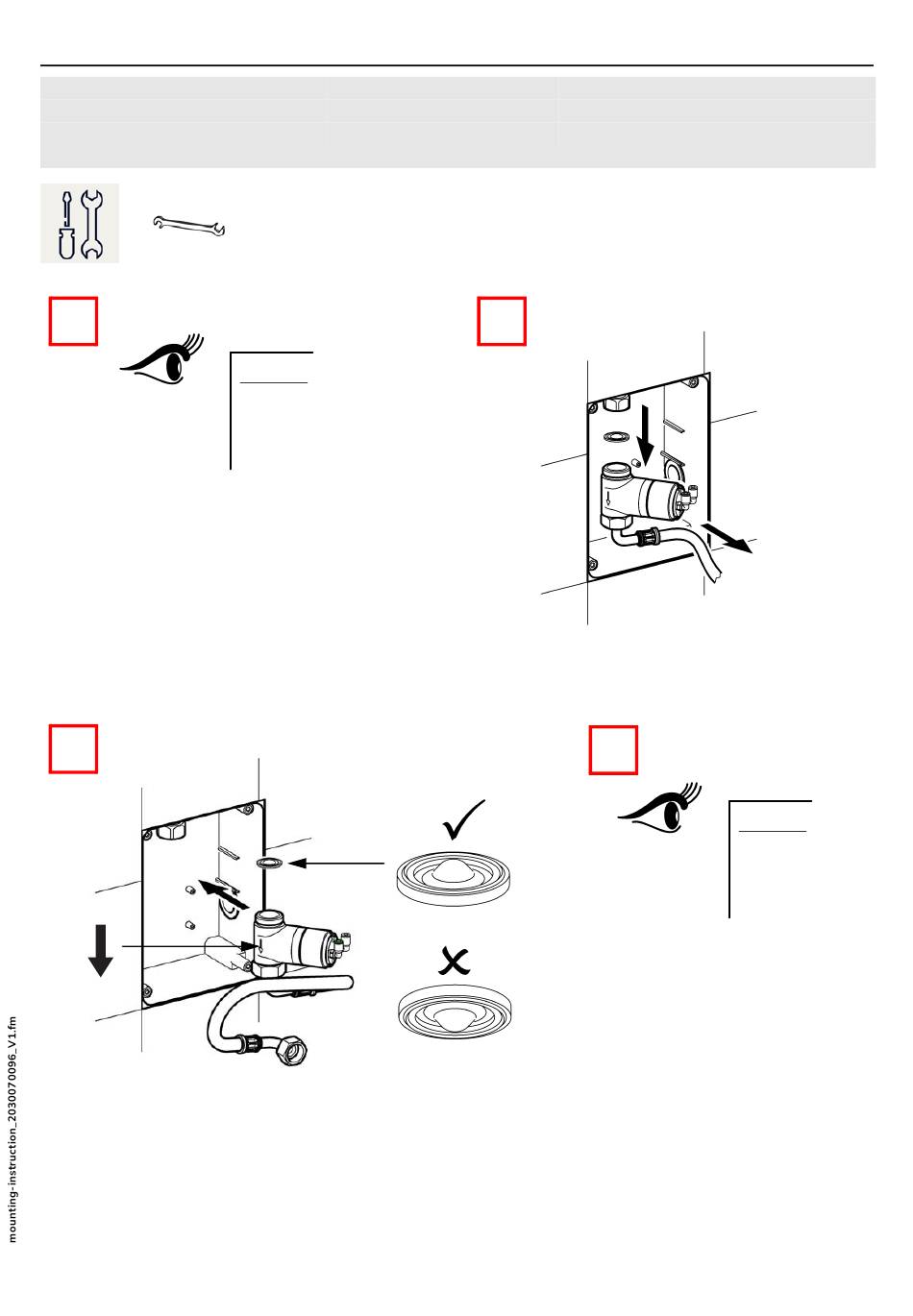 mounting-instruction_2030070096_V1.fm