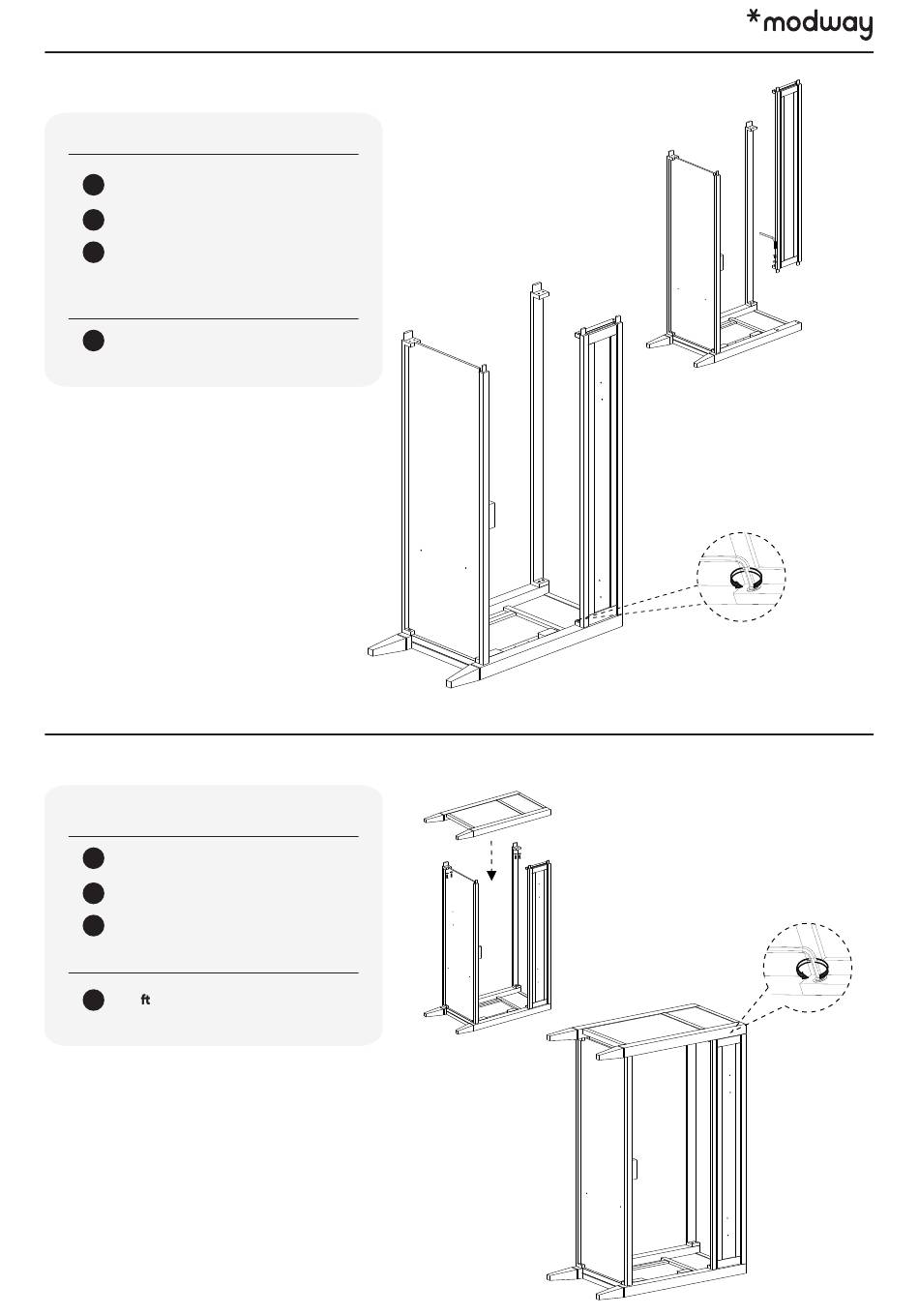 *modway

ft