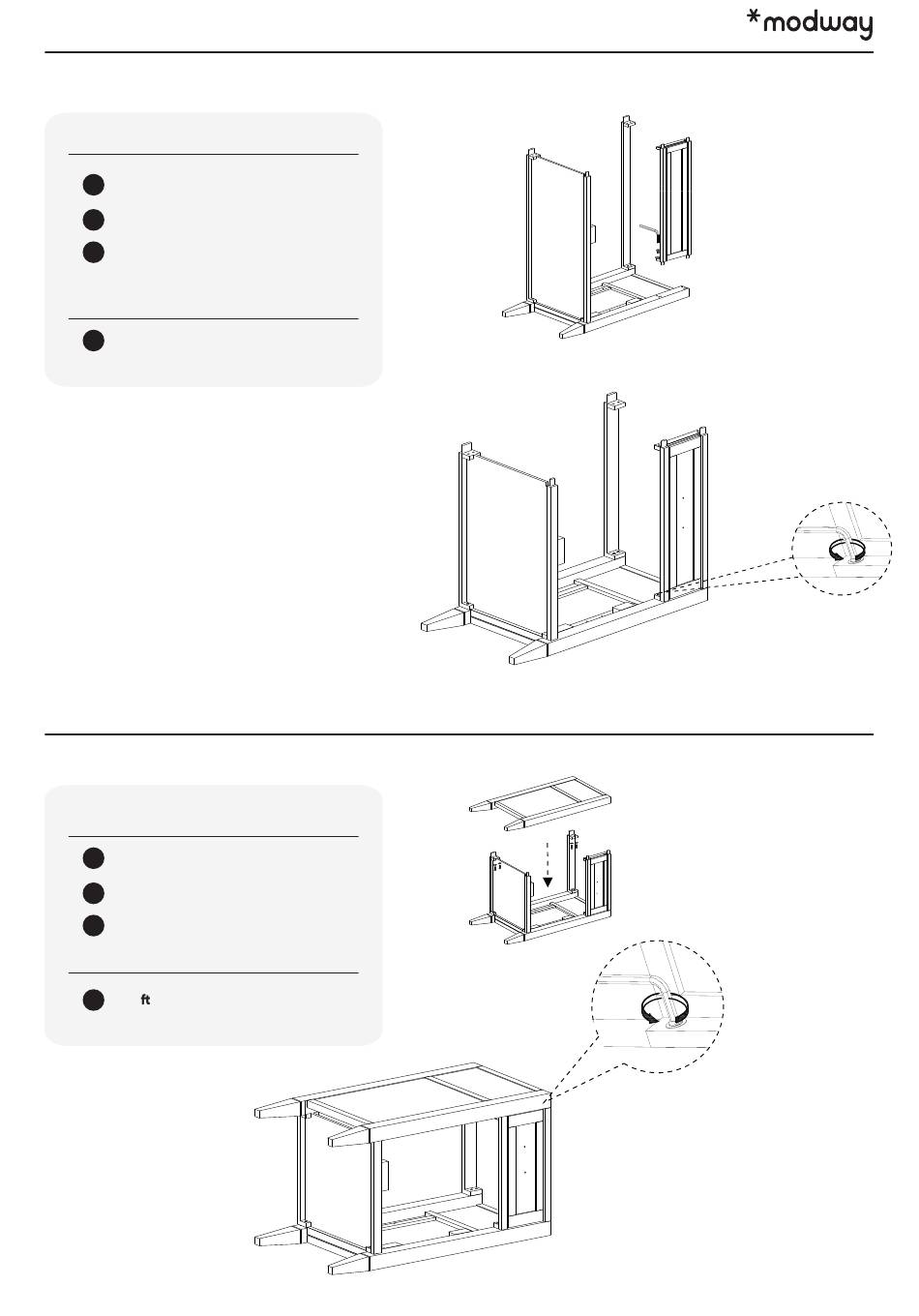 *modway

ft