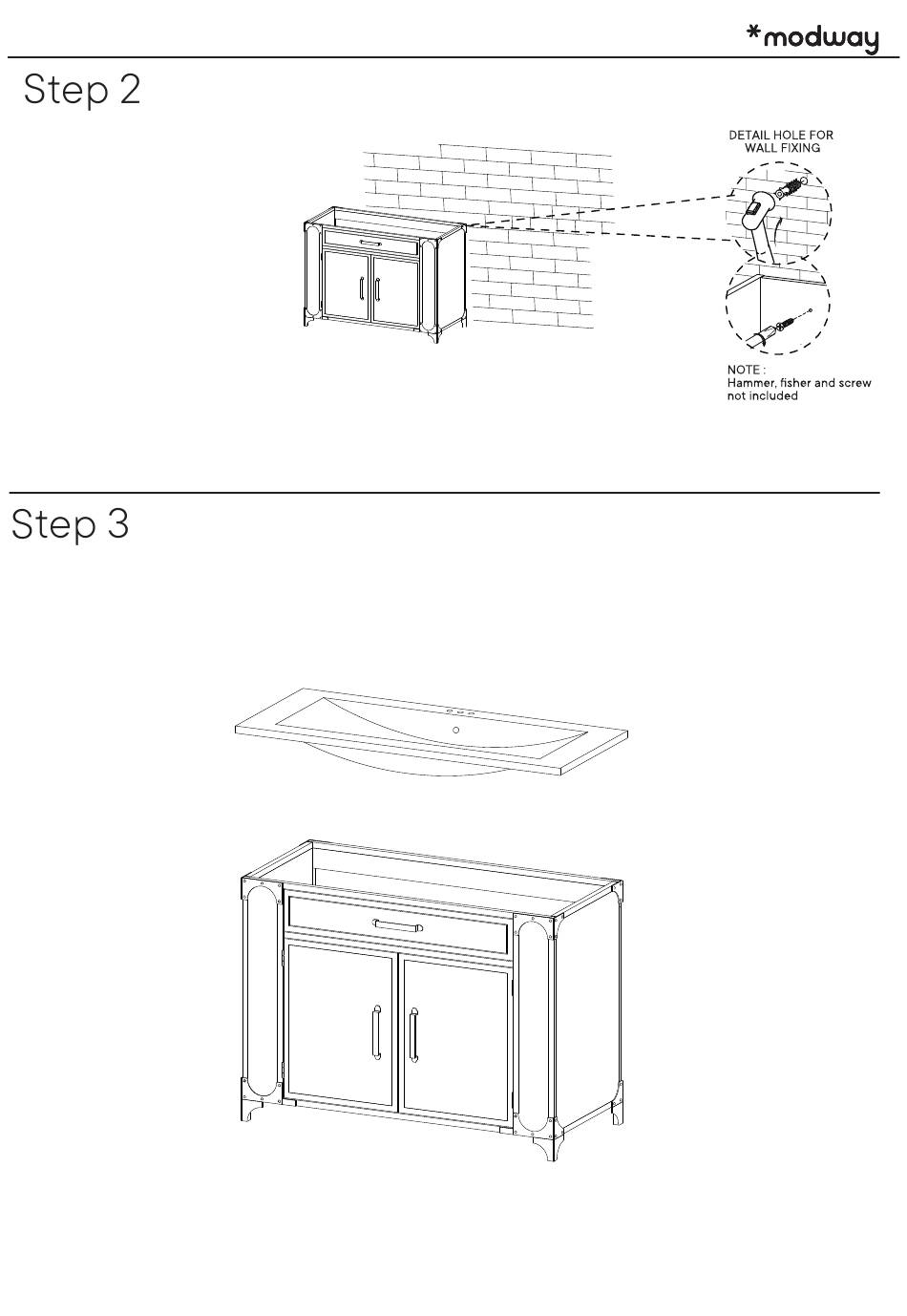 *modway

Step 2

DETAIL HOLE FOR WALL FIXING

NOTE :
Hammer, fisher and screw not included

Step 3