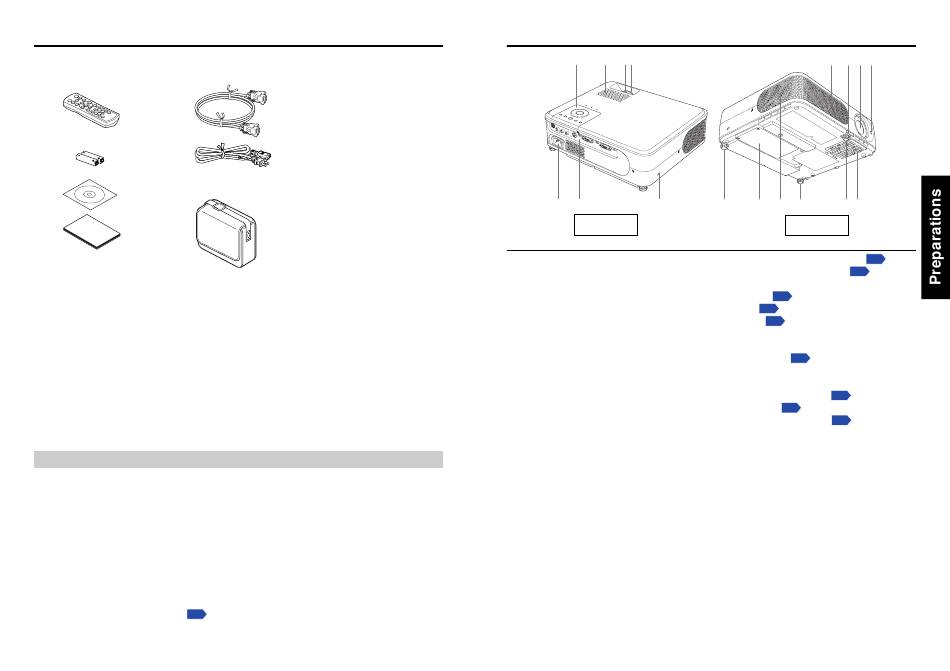 Preparations