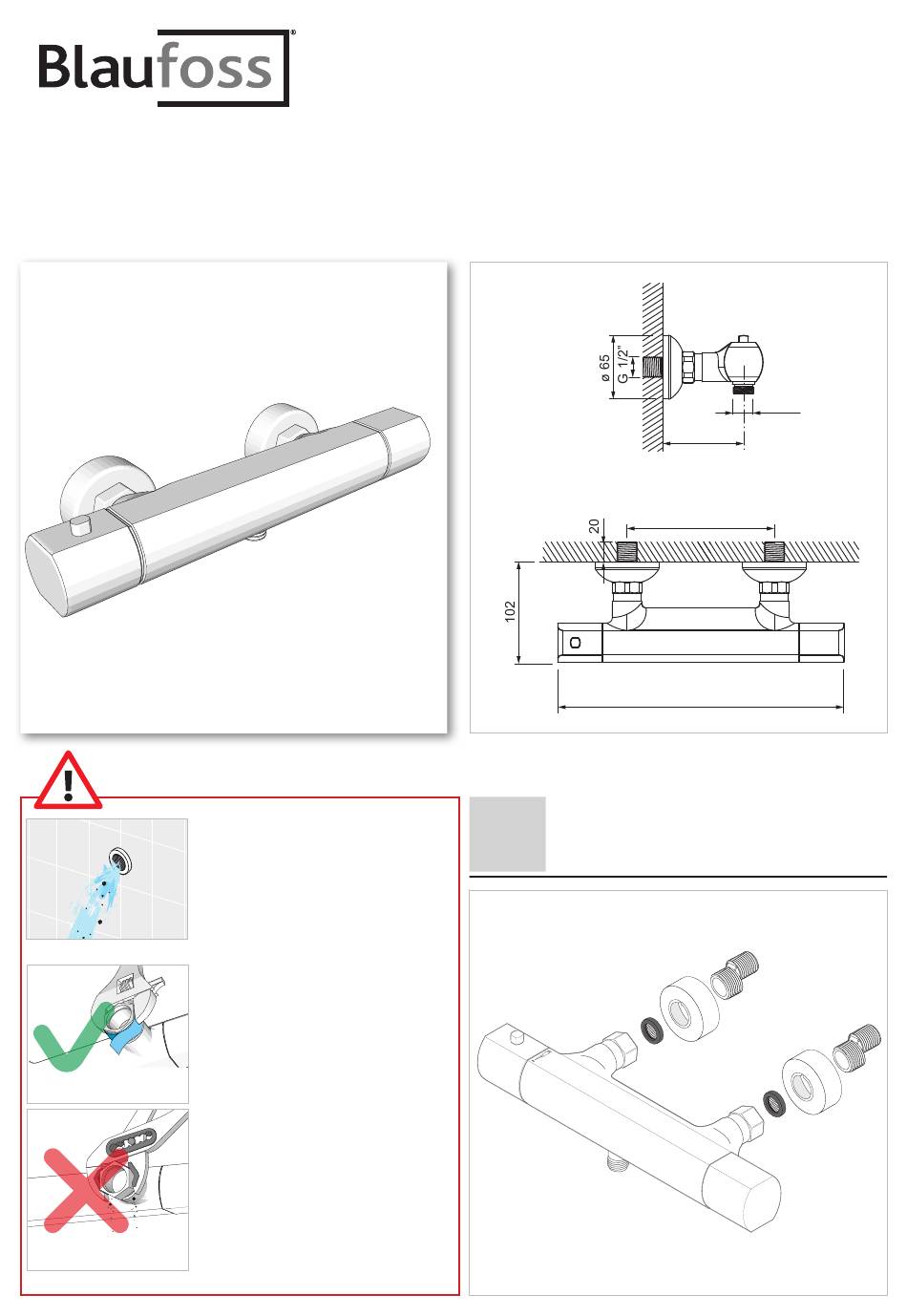 Blaufoss®

ø 65
G 1/2"

20
102