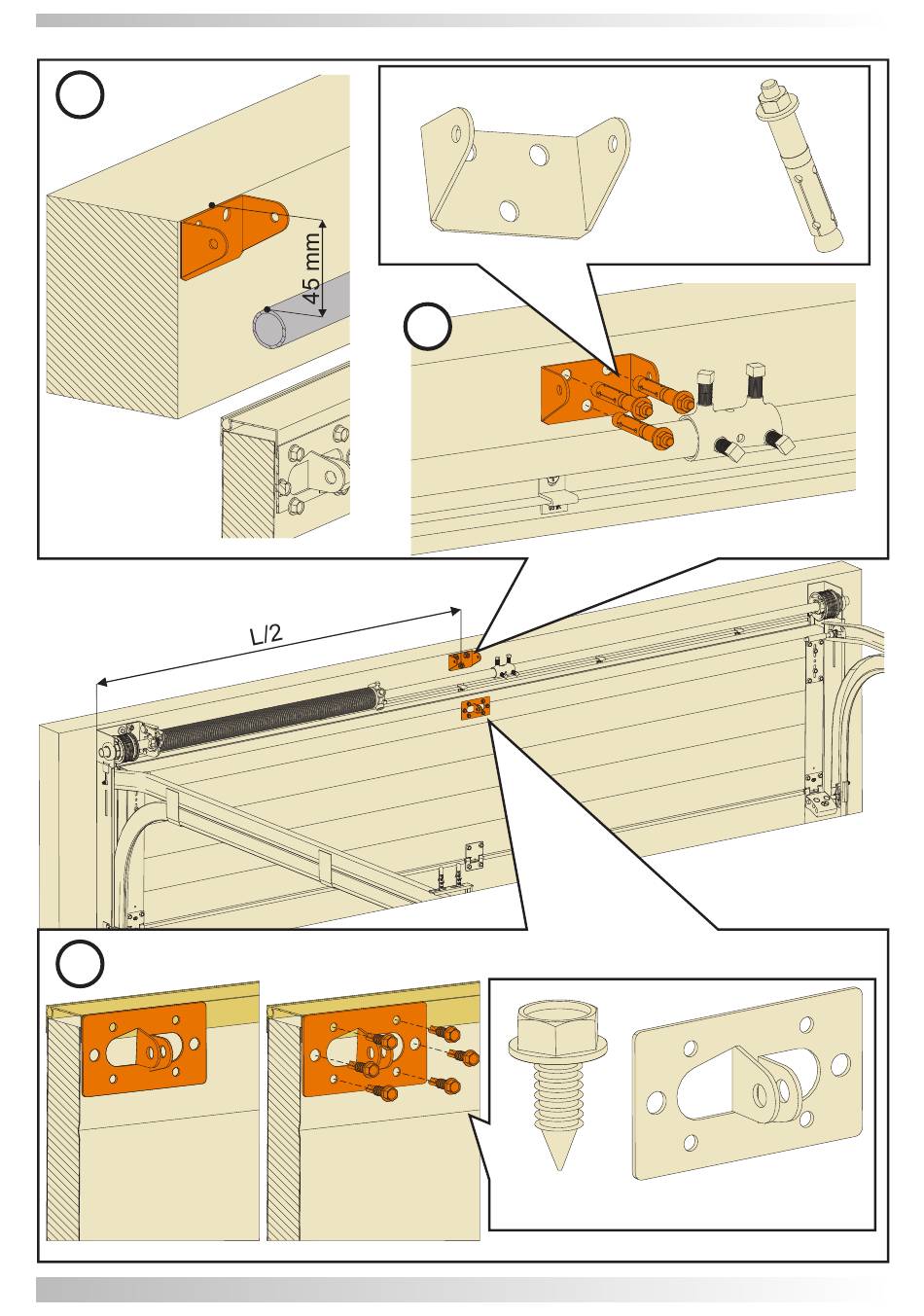 45 mm

L/2