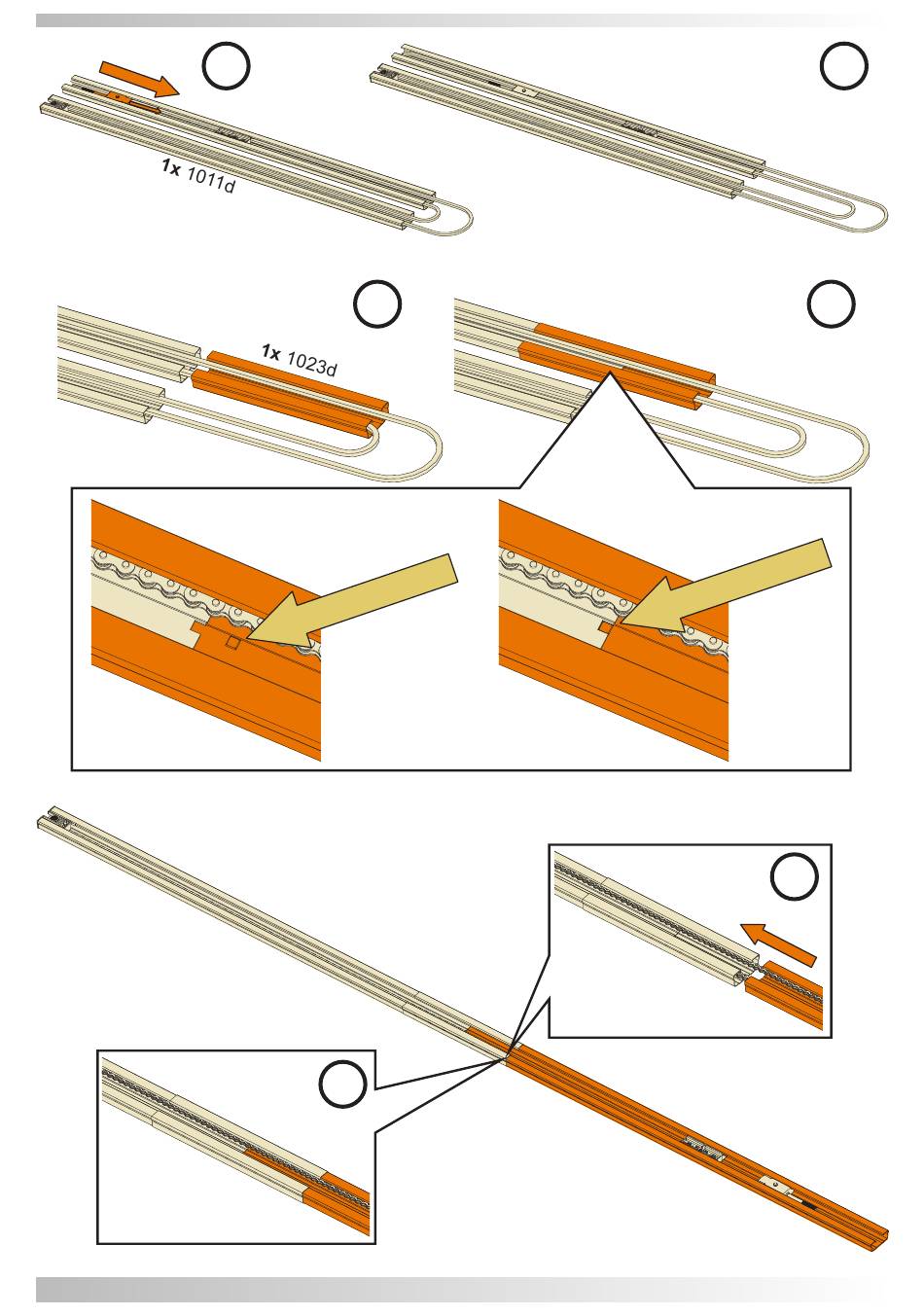 1x 1011d

1x 1023d