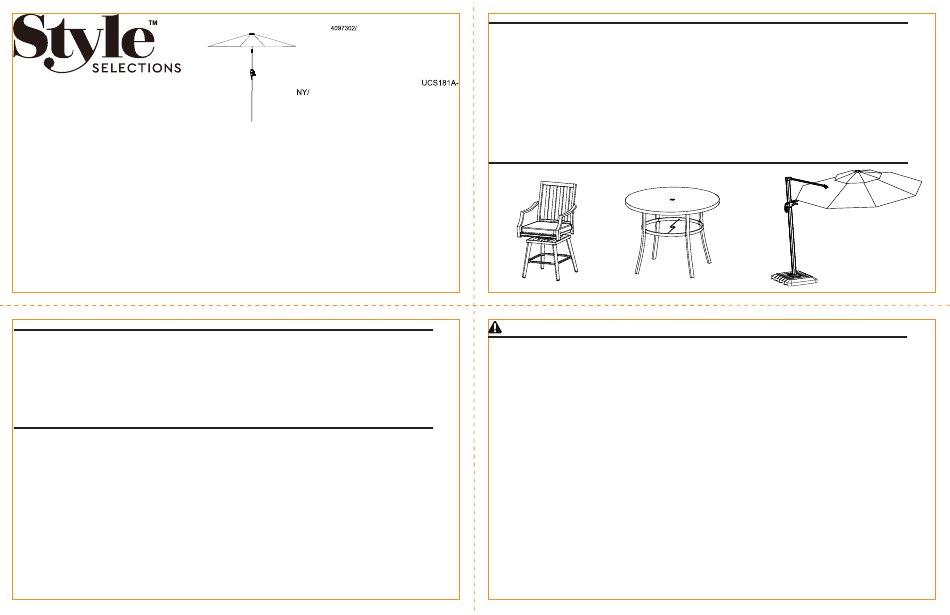 Style™
SELECTIONS

4097302/

UCS181A-

NY/