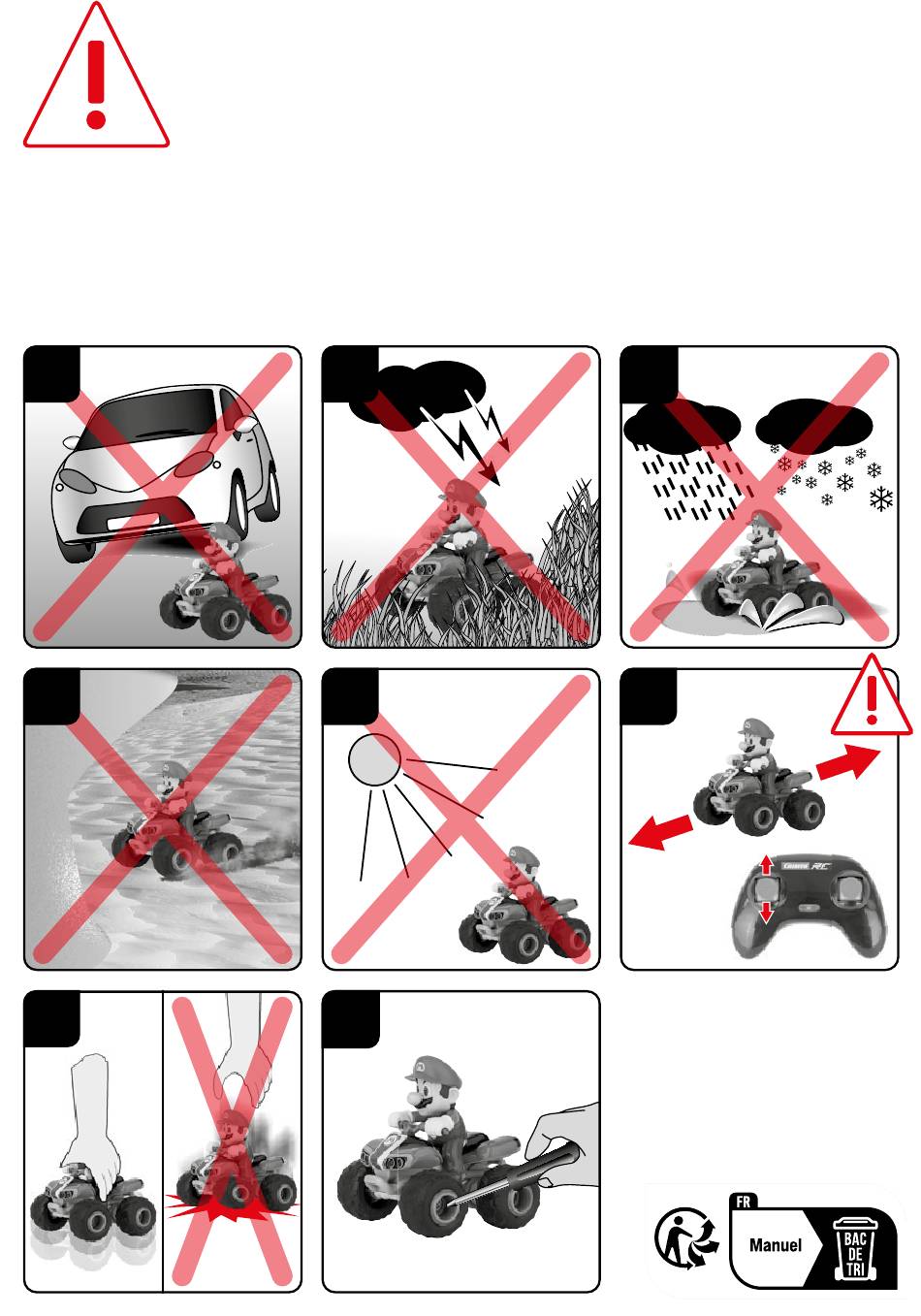 Carrera RC

FR

Manuel

BAC DE TRI