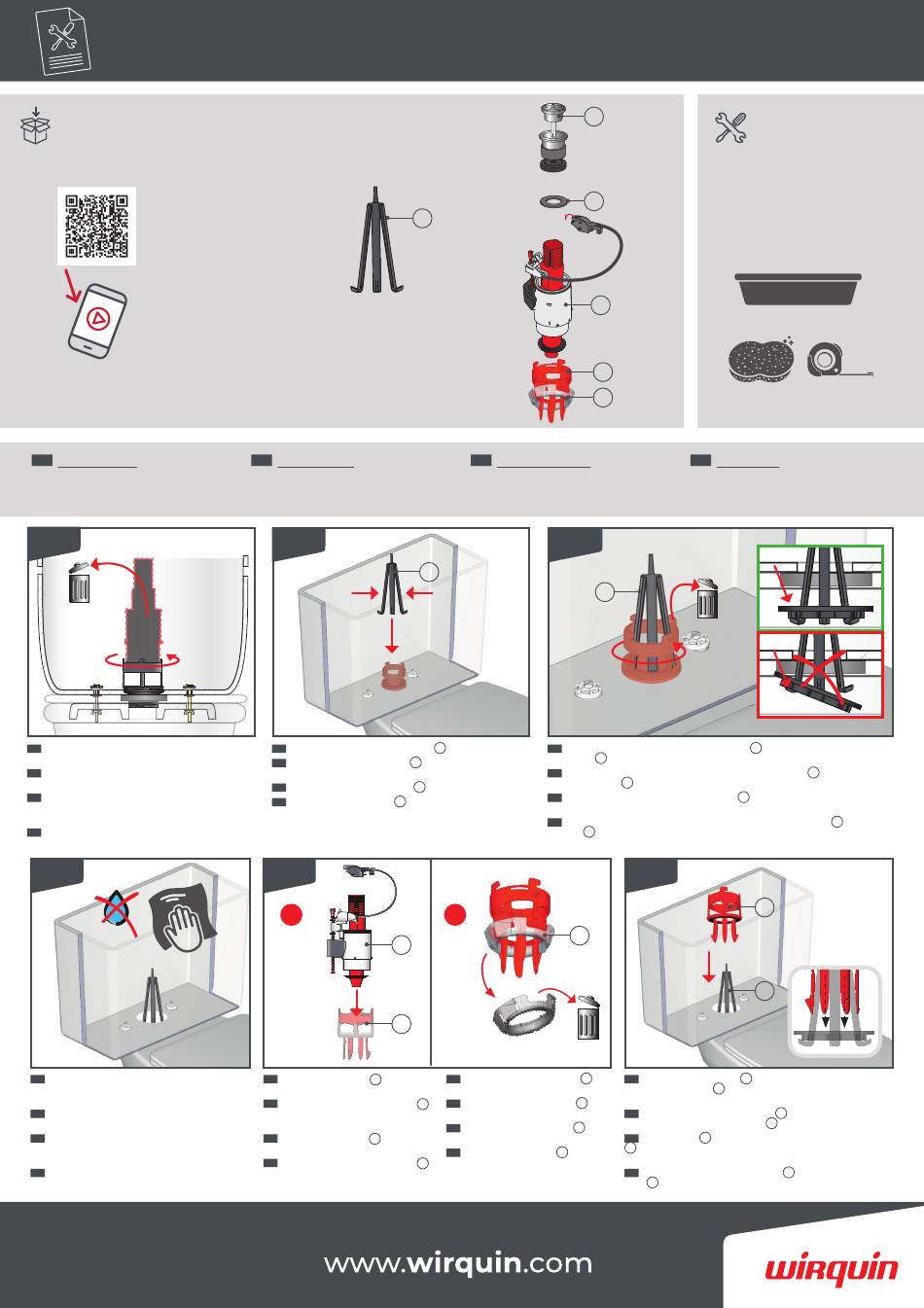 www.wirquin.com

wirquin