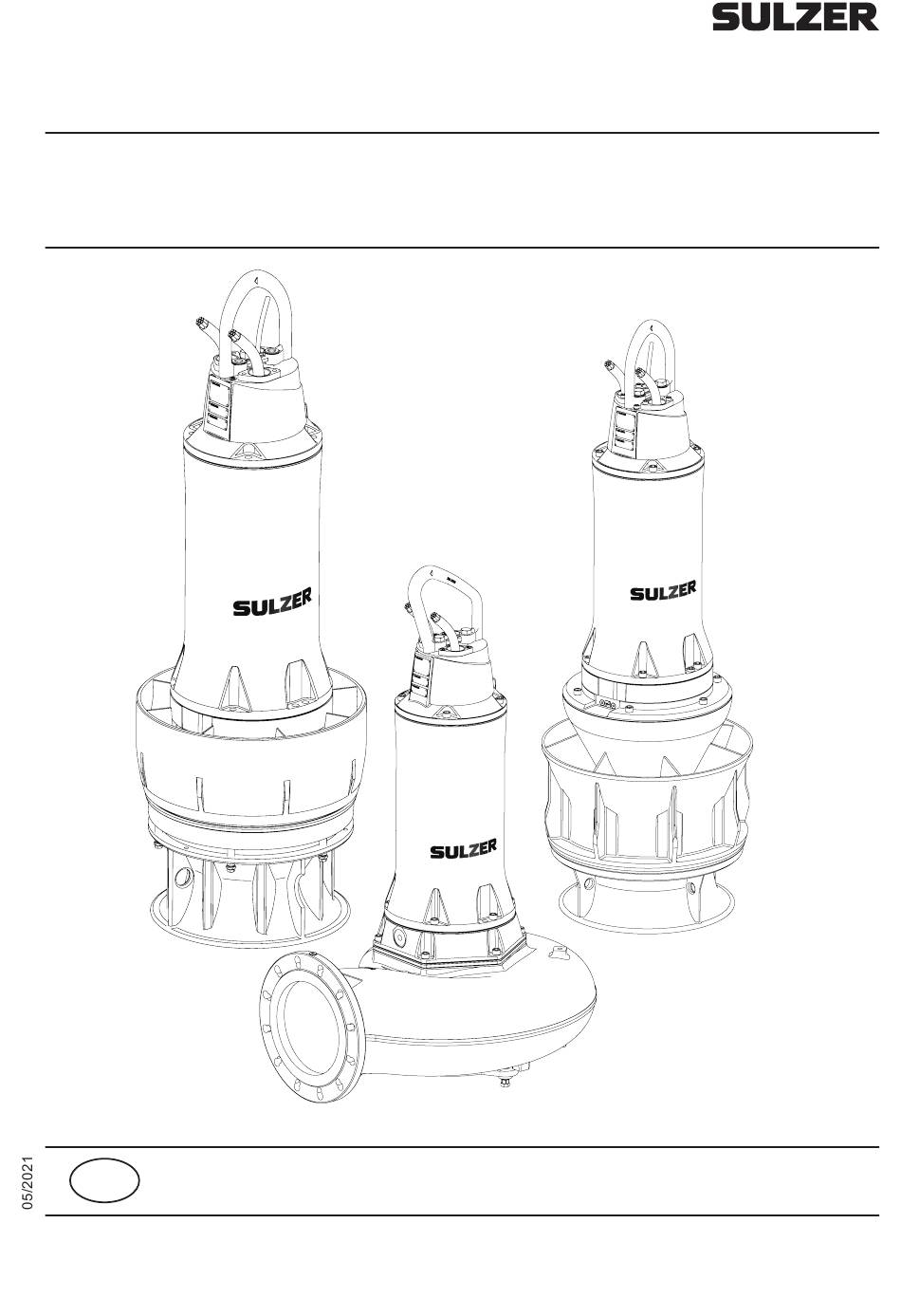 SULZER

SULZER

SULZER

SULZER

05/2021