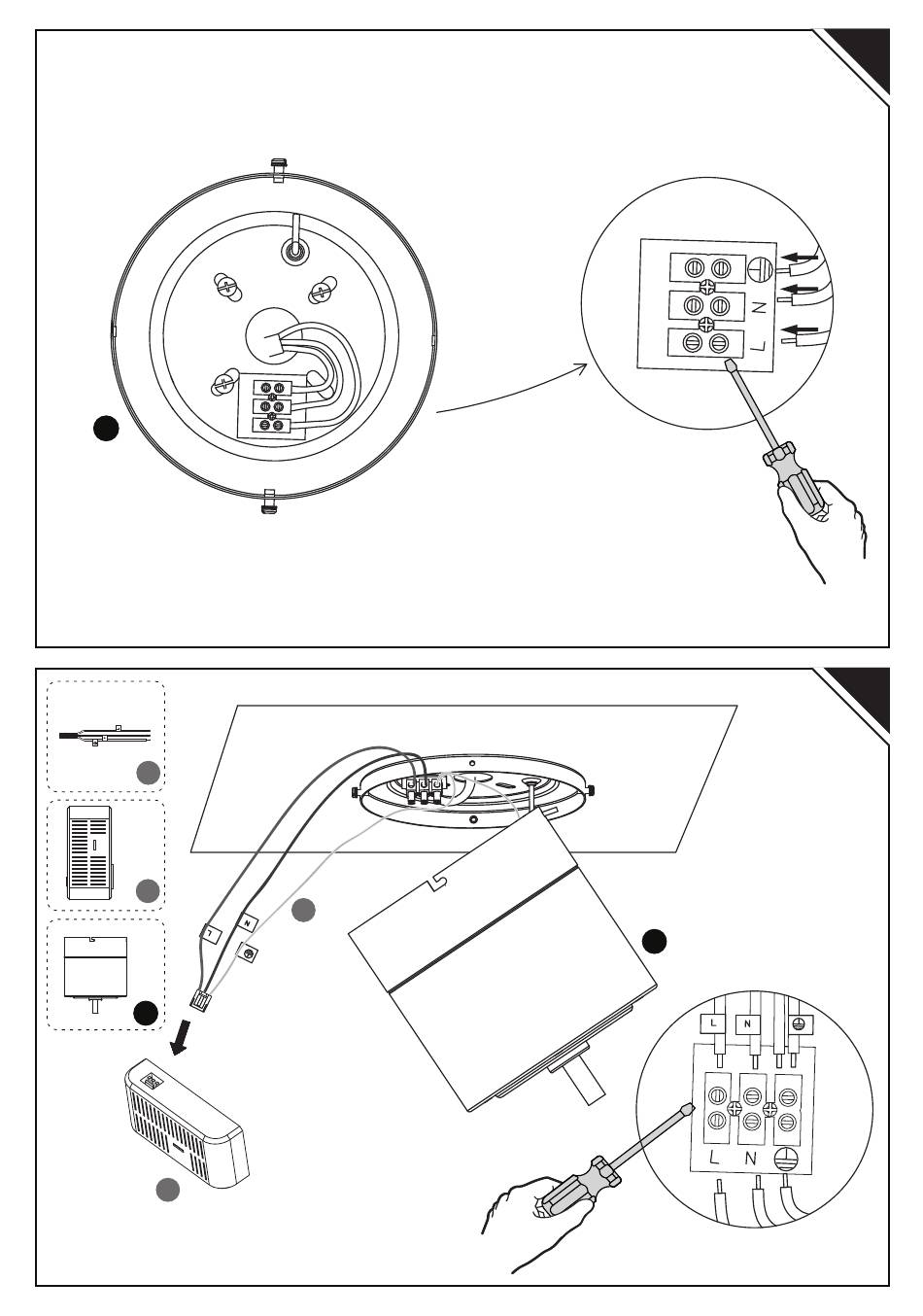 N
L

L
N

L
N
L
N