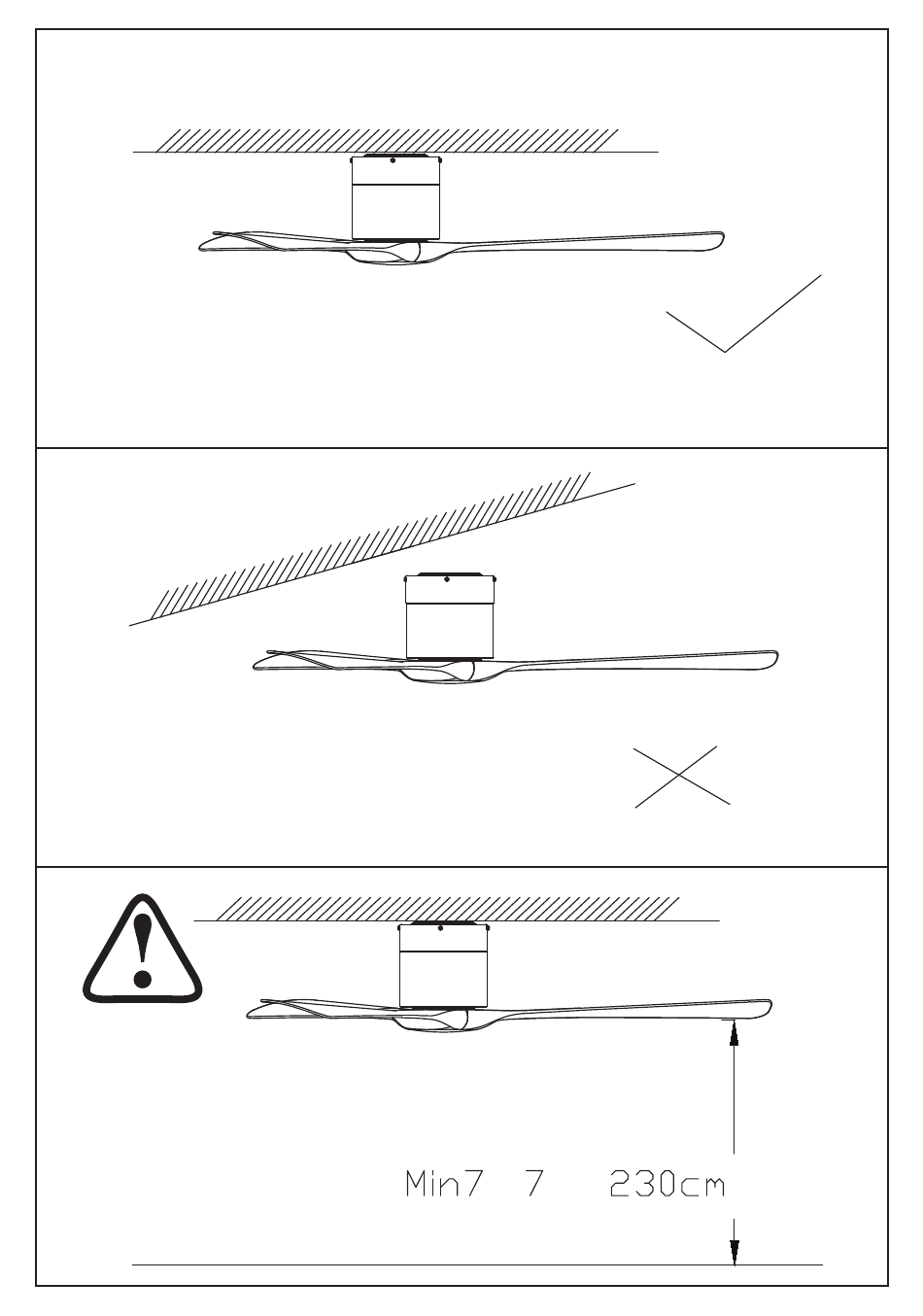 Min7 7 230cm