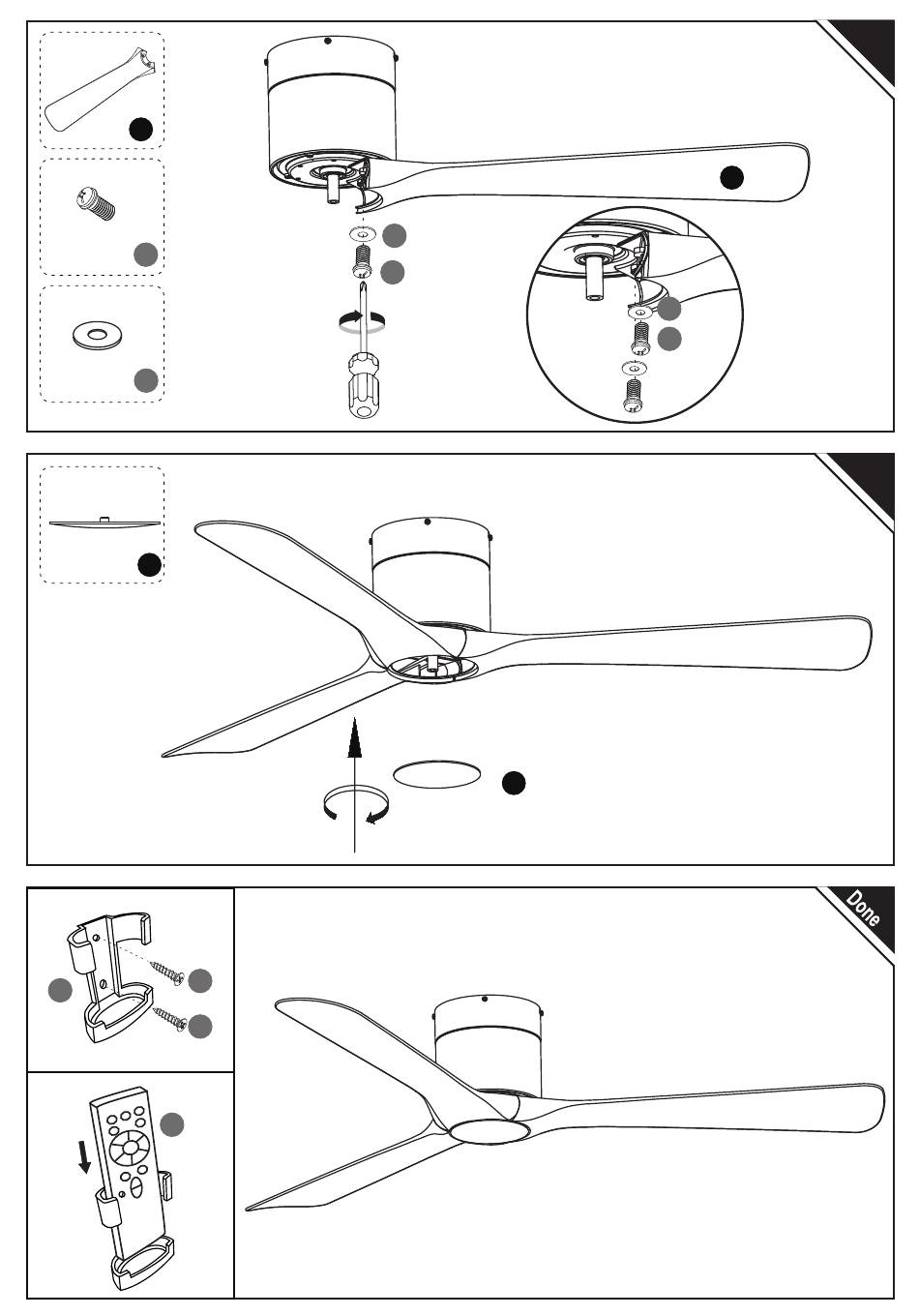 Done