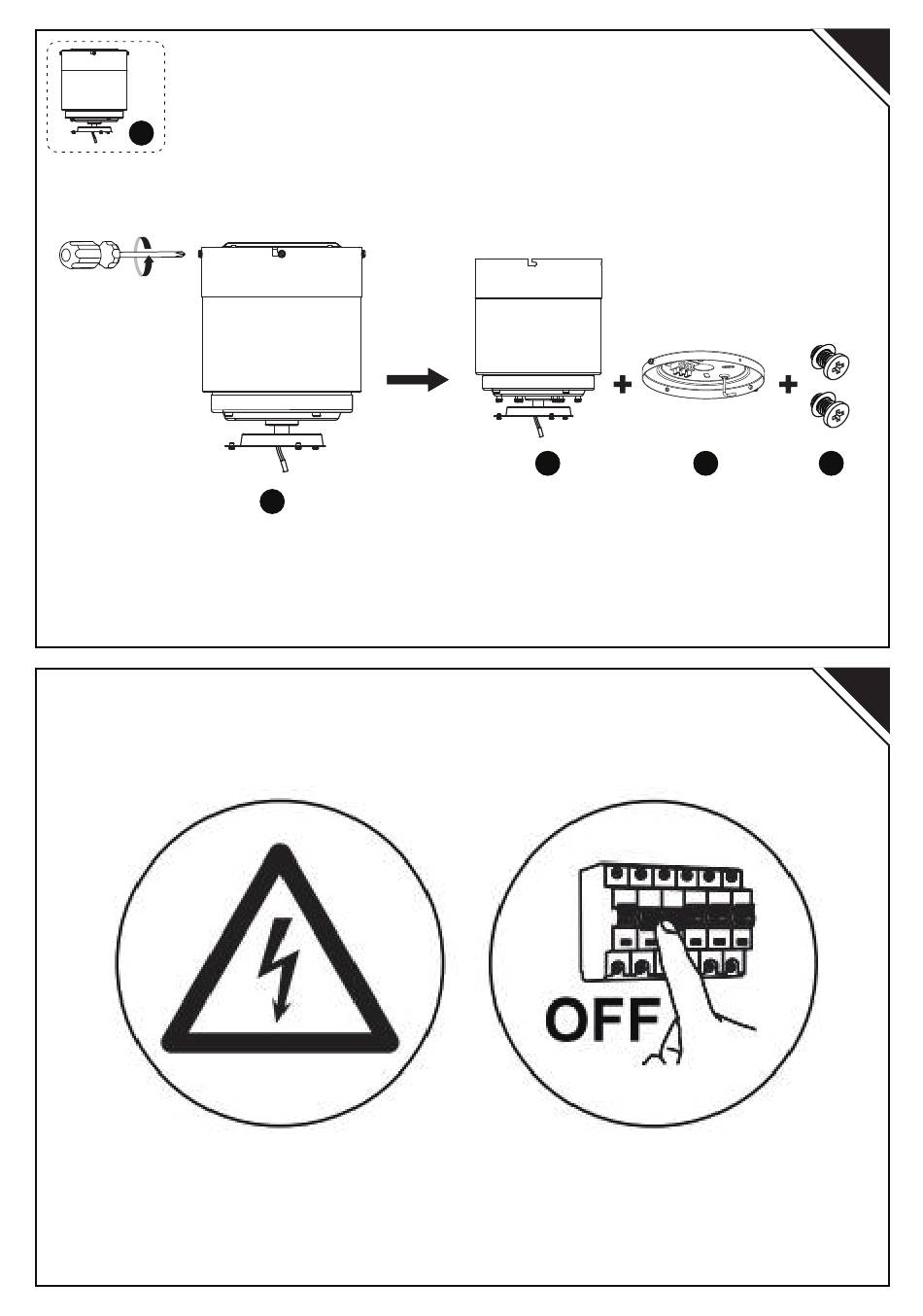 OFF