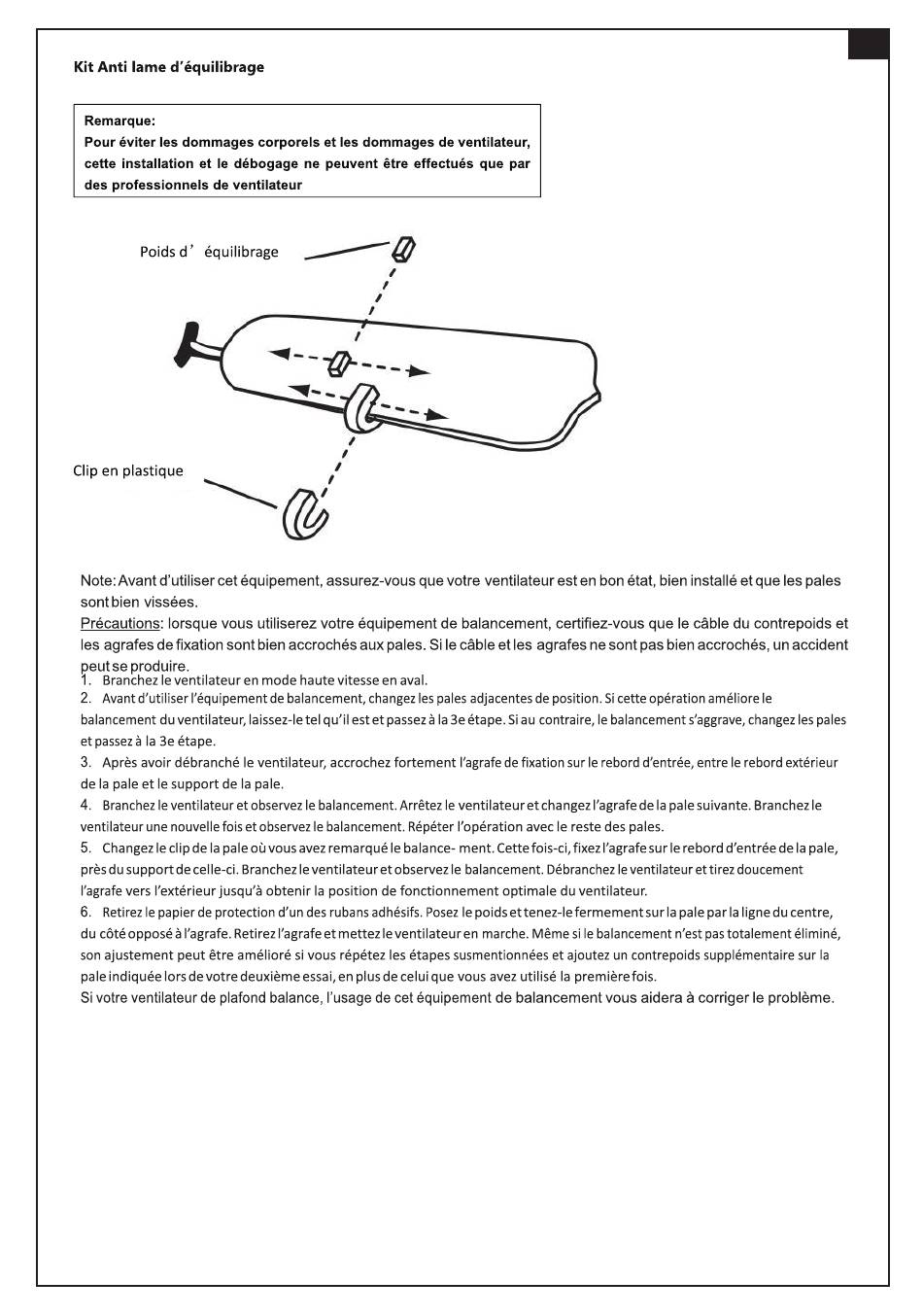 Kit Anti lame d'équilibrage

Remarque:
Pour éviter les dommages corporels et les dommages de ventilateur, cette installation et le débogage ne peuvent être effectués que par des professionnels de ventilateur

Poids d' équilibrage

Clip en plastique

Note: Avant d'utiliser cet équipement, assurez-vous que votre ventilateur est en bon état, bien installé et que les pales sont bien vissées.
Précautions: lorsque vous utiliserez votre équipement de balancement, certifiez-vous que le câble du contrepoids et les agrafes de fixation sont bien accrochés aux pales. Si le câble et les agrafes ne sont pas bien accrochés, un accident peut se produire.
1. Branchez le ventilateur en mode haute vitesse en aval.
2. Avant d'utiliser l'équipement de balancement, changez les pales adjacentes de position. Si cette opération améliore le balancement du ventilateur, laissez-le tel qu'il est et passez à la 3e étape. Si au contraire, le balancement s'aggrave, changez les pales et passez à la 3e étape.
3. Après avoir débranché le ventilateur, accrochez fortement l'agrafe de fixation sur le rebord d'entrée, entre le rebord extérieur de la pale et le support de la pale.
4. Branchez le ventilateur et observez le balancement. Arrêtez le ventilateur et changez l'agrafe de la pale suivante. Branchez le ventilateur une nouvelle fois et observez le balancement. Répéter l'opération avec le reste des pales.
5. Changez le clip de la pale où vous avez remarqué le balance- ment. Cette fois-ci, fixez l'agrafe sur le rebord d'entrée de la pale, près du support de celle-ci. Branchez le ventilateur et observez le balancement. Débranchez le ventilateur et tirez doucement l'agrafe vers l'extérieur jusqu'à obtenir la position de fonctionnement optimale du ventilateur.
6. Retirez le papier de protection d'un des rubans adhésifs. Posez le poids et tenez-le fermement sur la pale par la ligne du centre, du côté opposé à l'agrafe. Retirez l'agrafe et mettez le ventilateur en marche. Même si le balancement n'est pas totalement éliminé, son ajustement peut être amélioré si vous répétez les étapes susmentionnées et ajoutez un contrepoids supplémentaire sur la pale indiquée lors de votre deuxième essai, en plus de celui que vous avez utilisé la première fois.
Si votre ventilateur de plafond balance, l'usage de cet équipement de balancement vous aidera à corriger le problème.