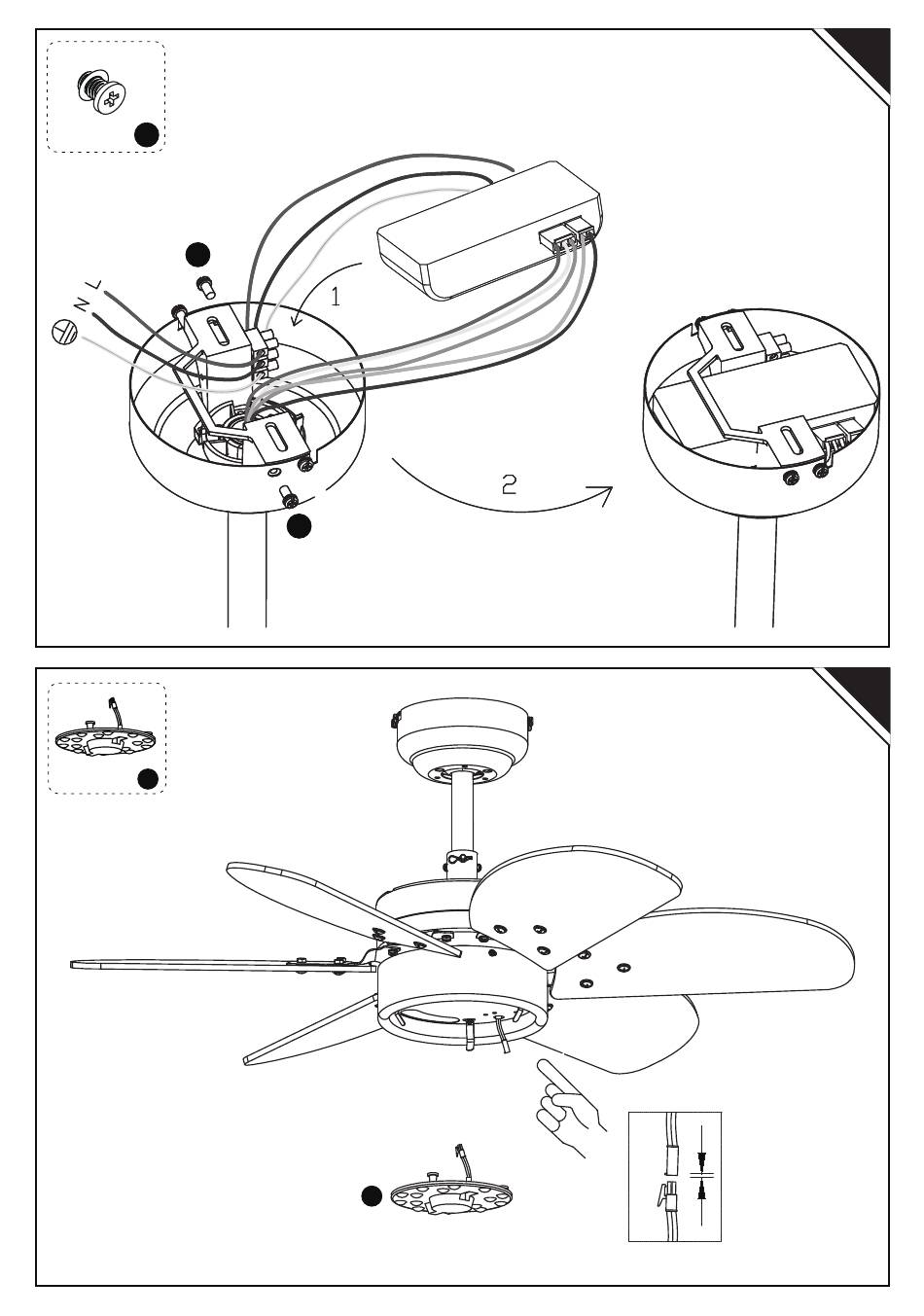 L
N
1
2