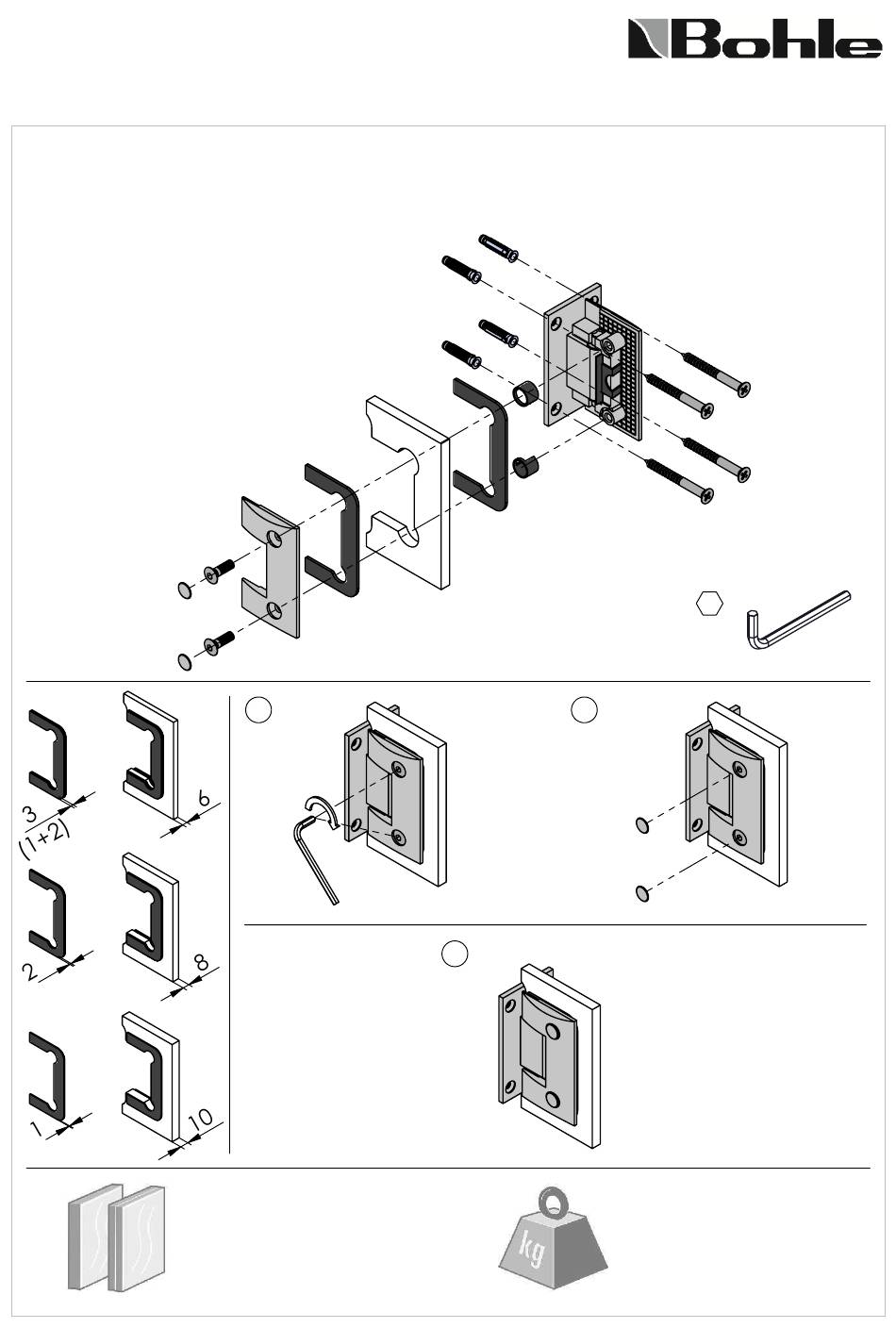 Bohle

3
(1+2)

6

2

8

1

10

kg