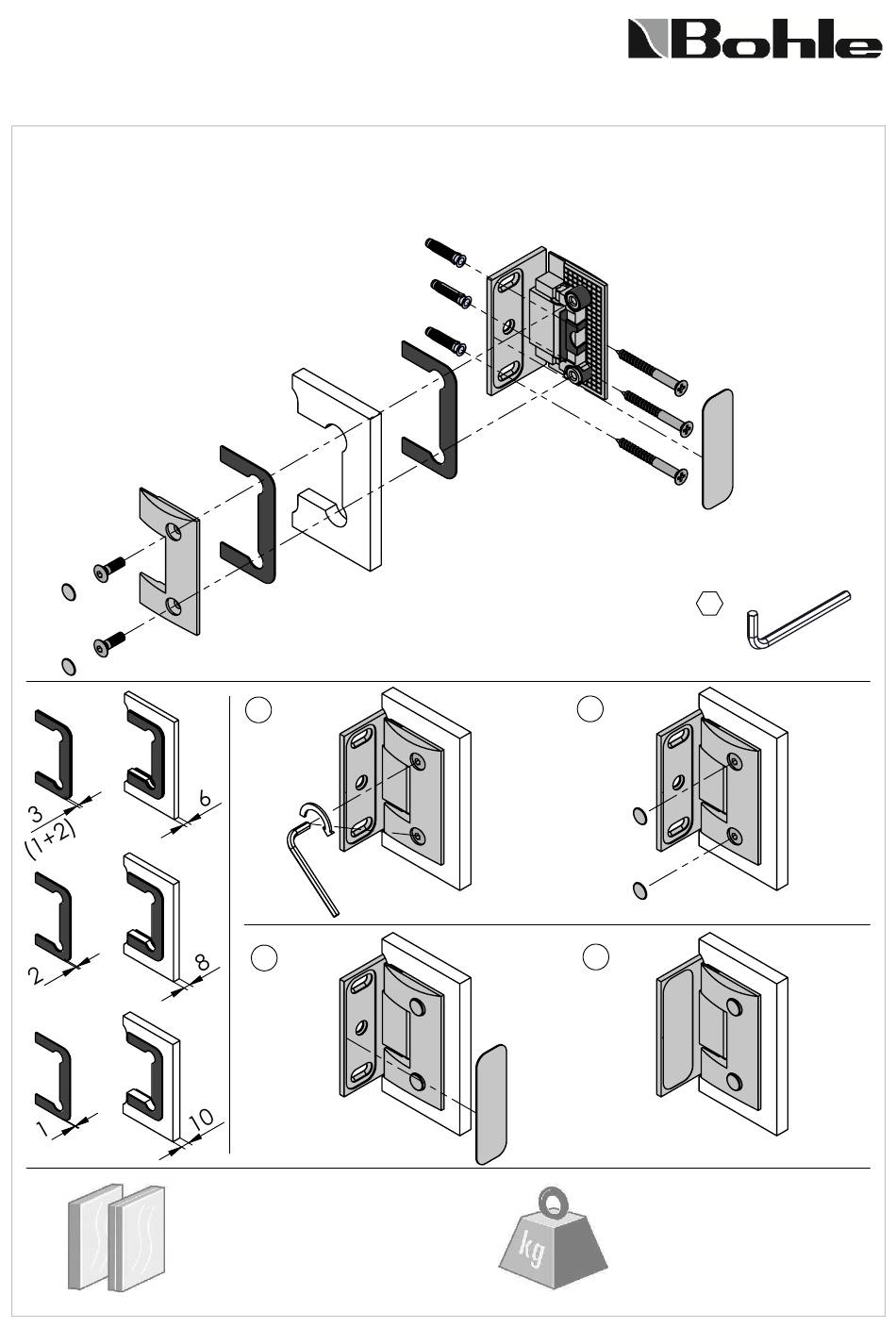 Bohle

3
(1+2)

6

2

8

1

10

kg