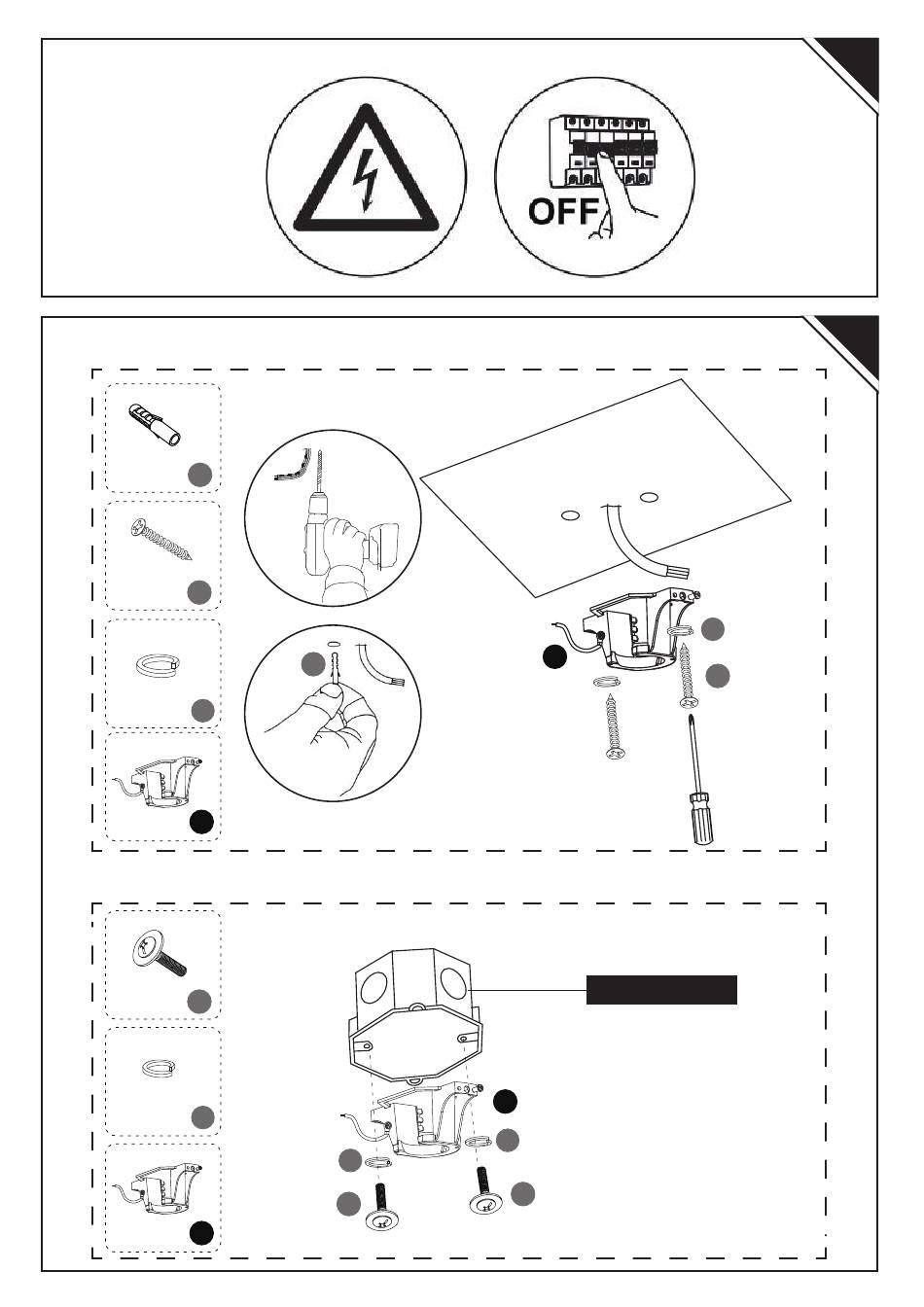 OFF