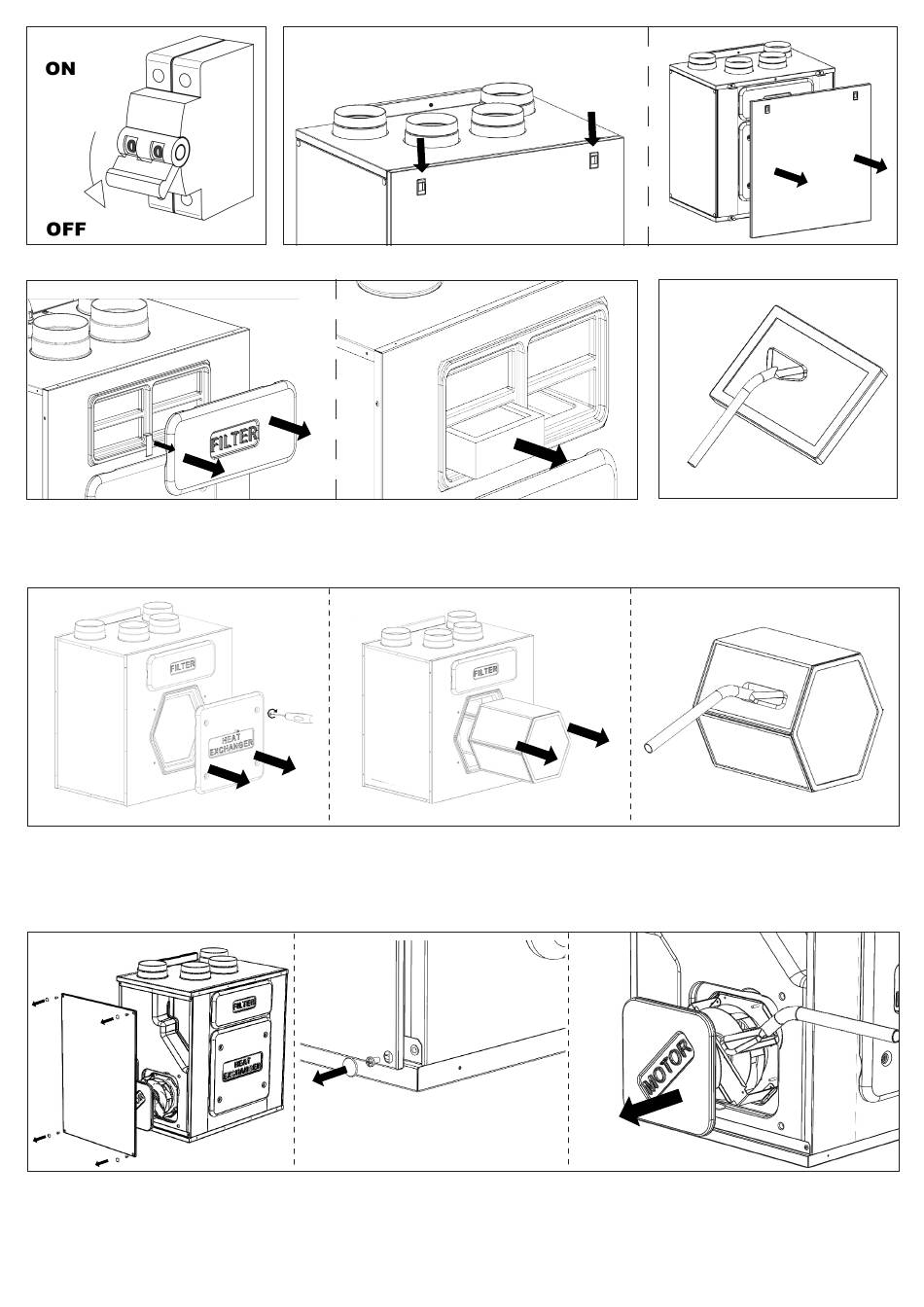 ON

OFF

FILTER

FILTER

HEAT EXCHANGER

FILTER

FILTER

HEAT EXCHANGER

MOTOR