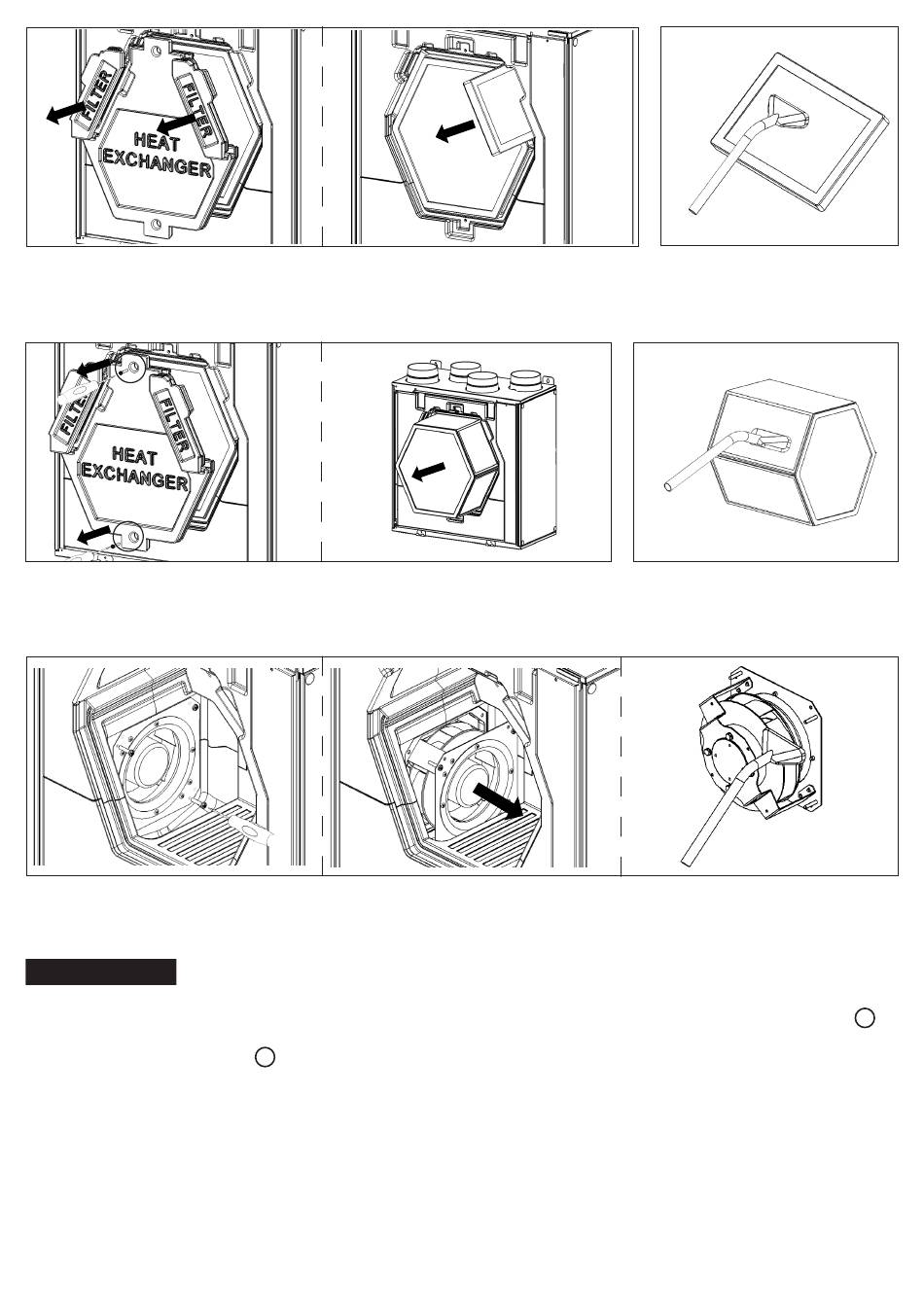 FILTER

FILTER

HEAT EXCHANGER

FILTER

FILTER

HEAT EXCHANGER