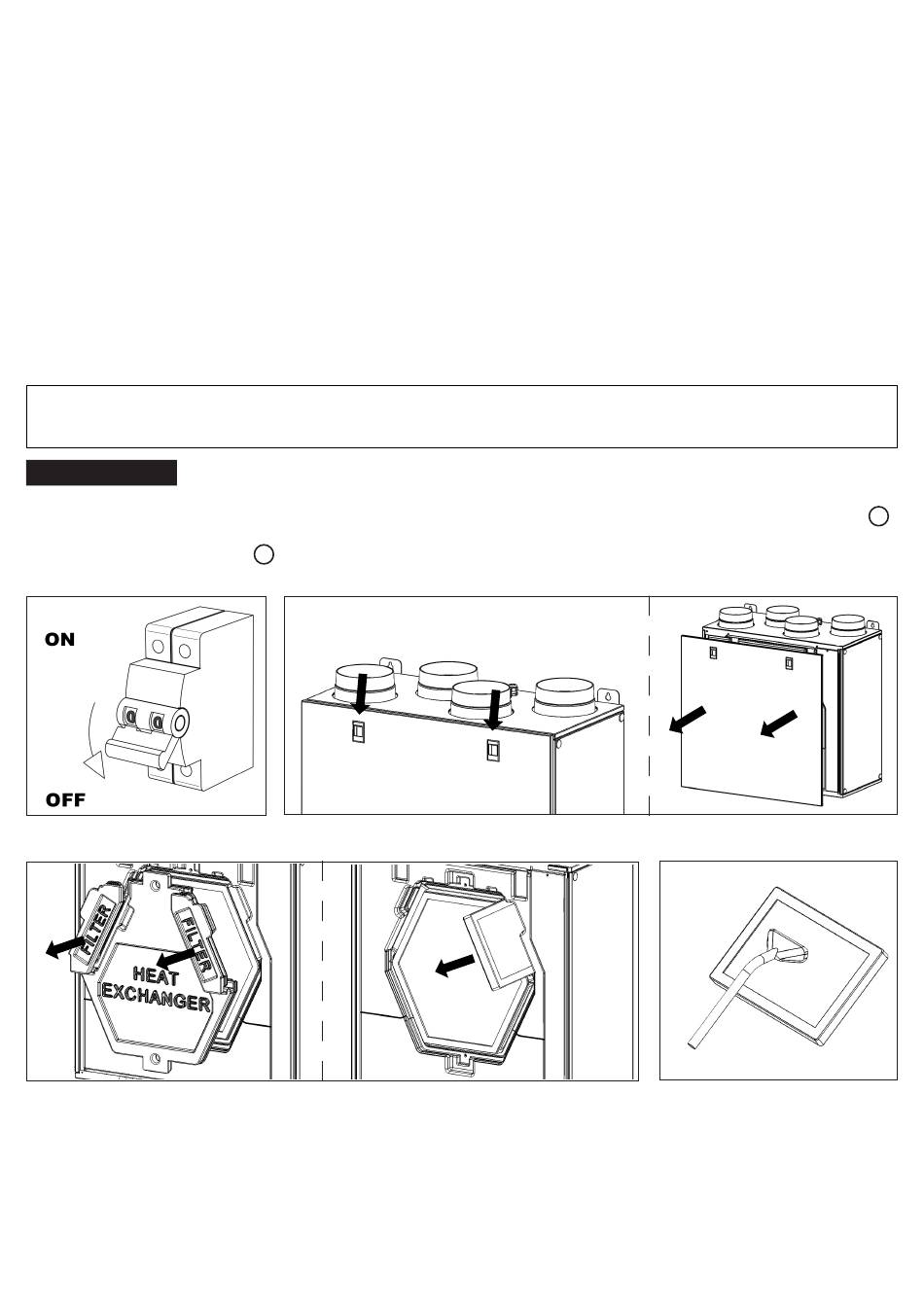 ON

OFF

FILTER

FILTER

HEAT EXCHANGER