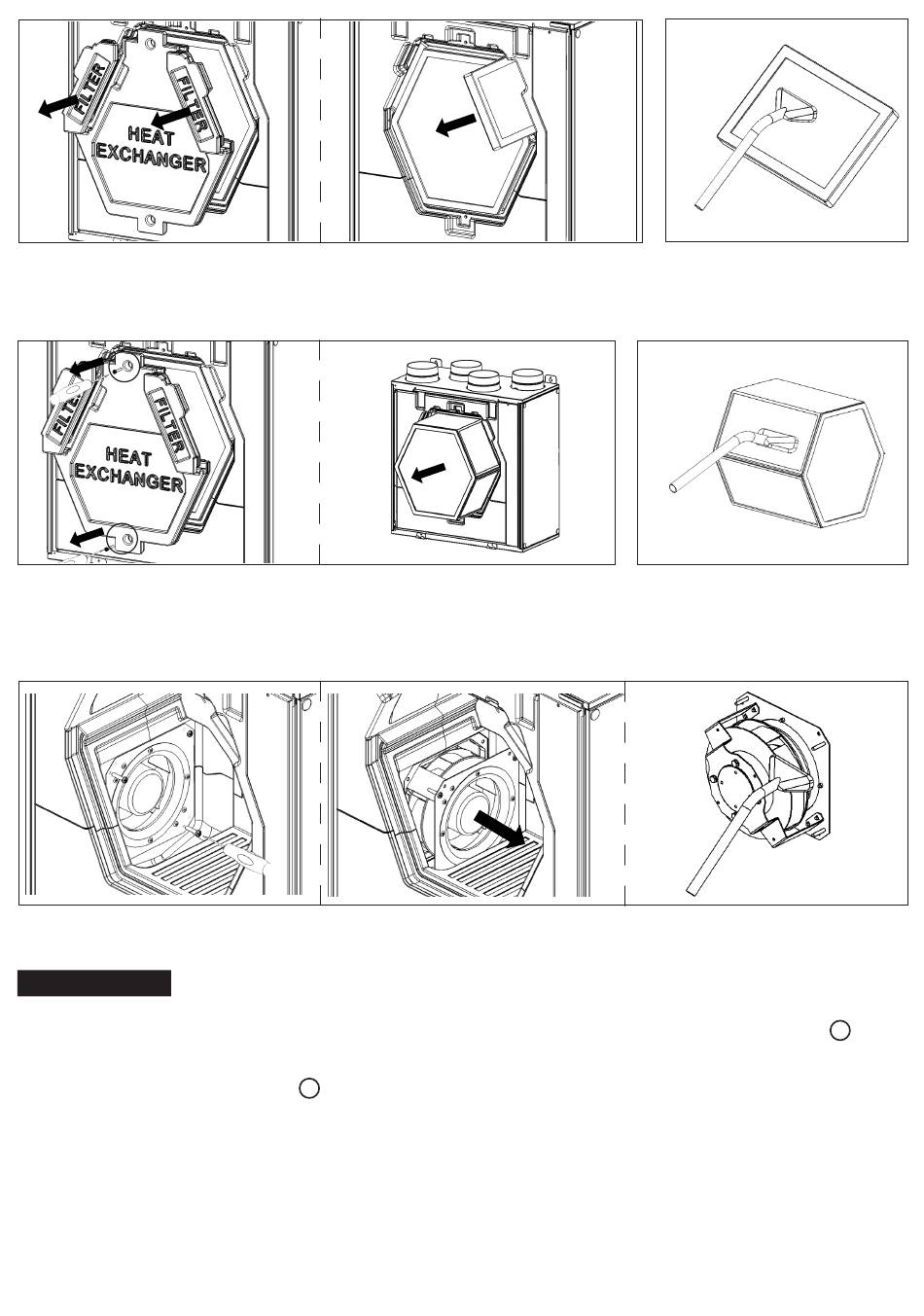 FILTER
FILTER
HEAT EXCHANGER

FILTER
FILTER
HEAT EXCHANGER